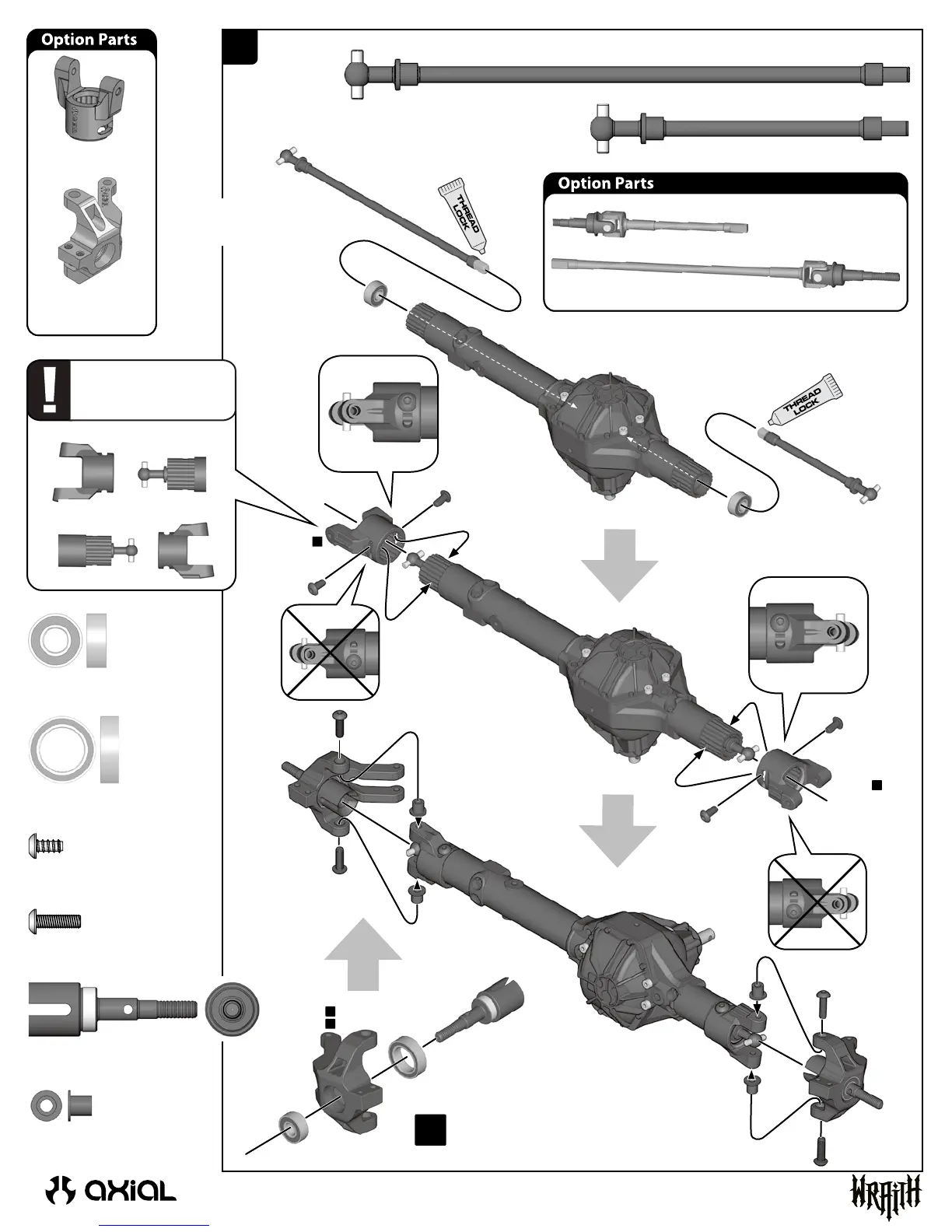 Option Parts

!

Option Parts

THREAD LOCK

THREAD LOCK

axial

WRAITH