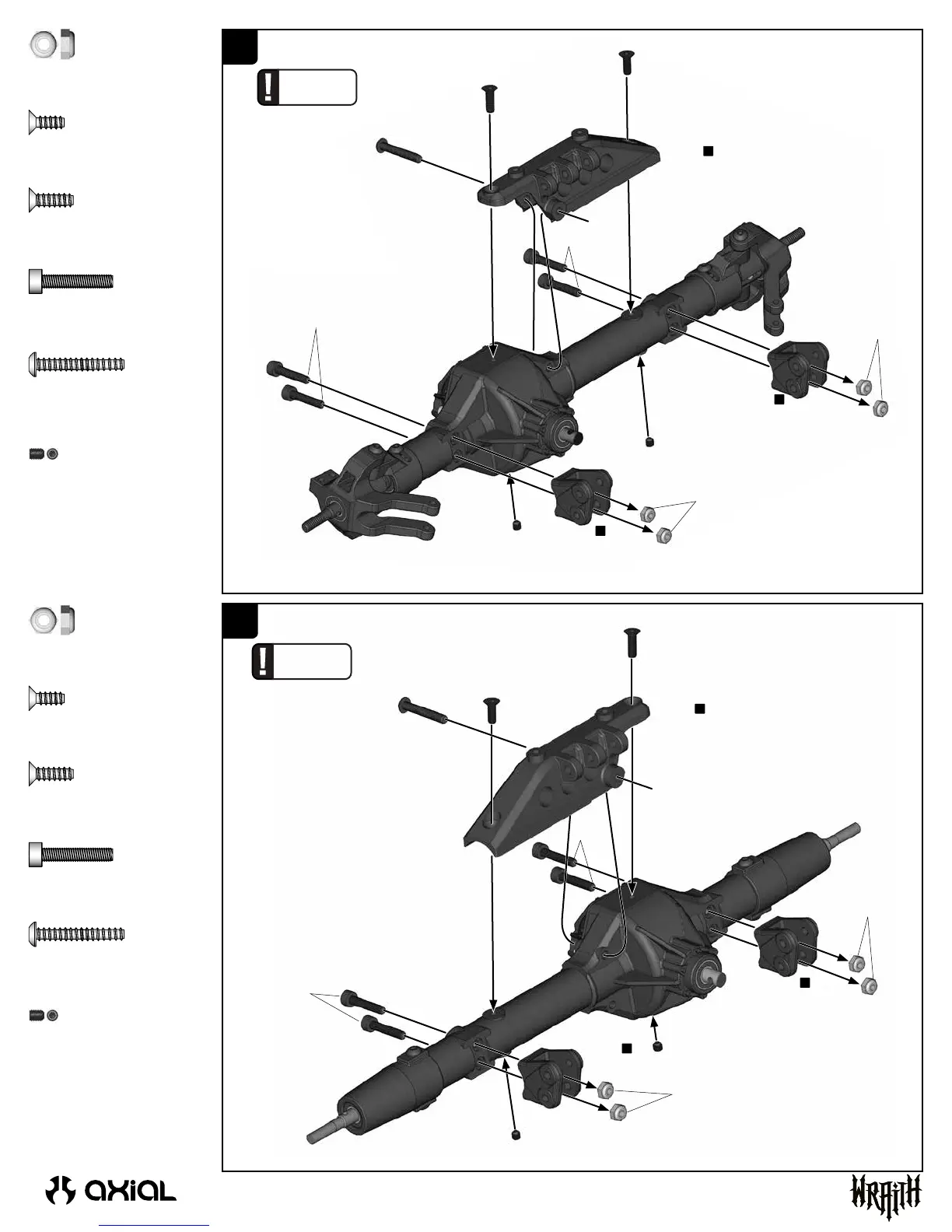 axial

WRAITH