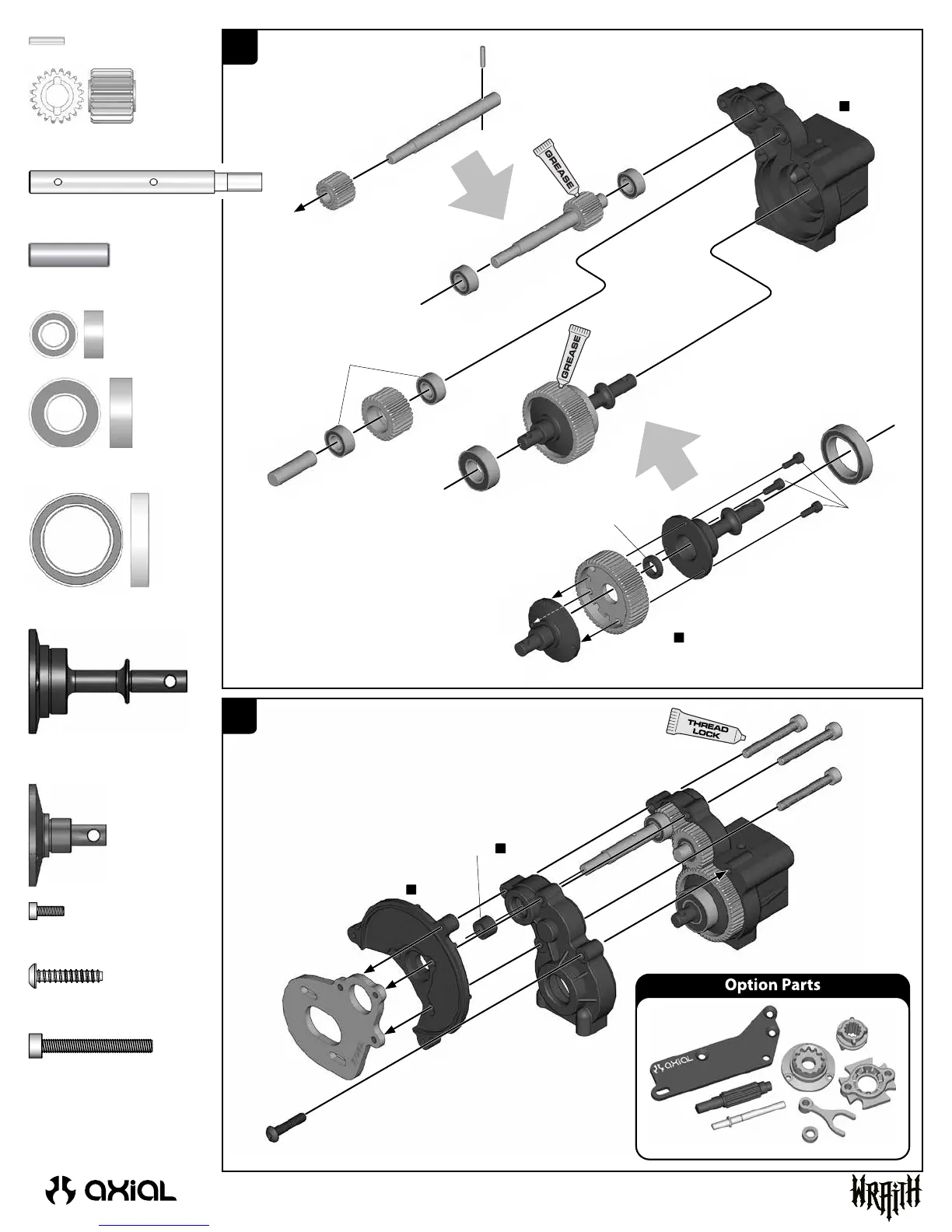 GREASE

GREASE

THREAD LOCK

Option Parts

axial

axial

WRAITH