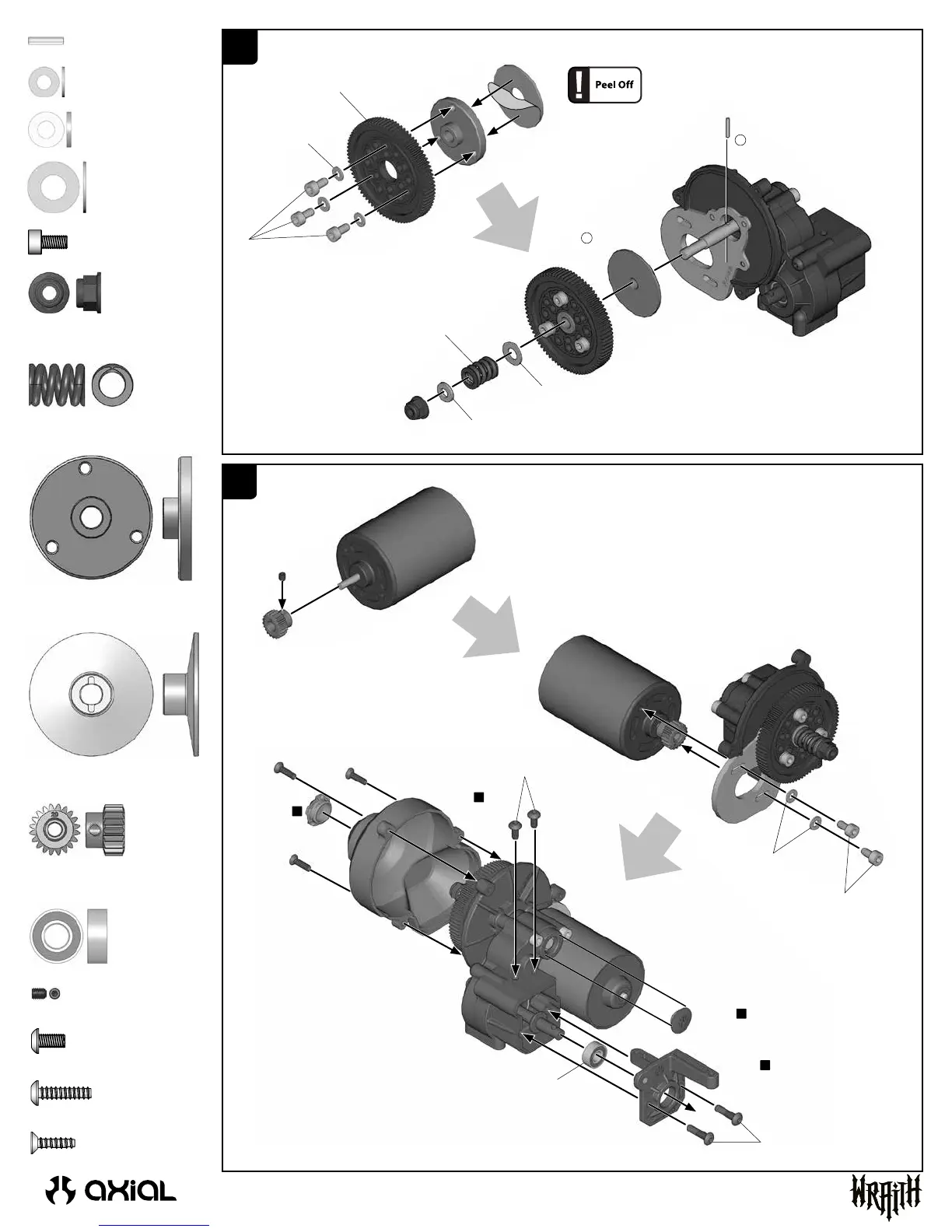 Peel Off

axial

WRAITH