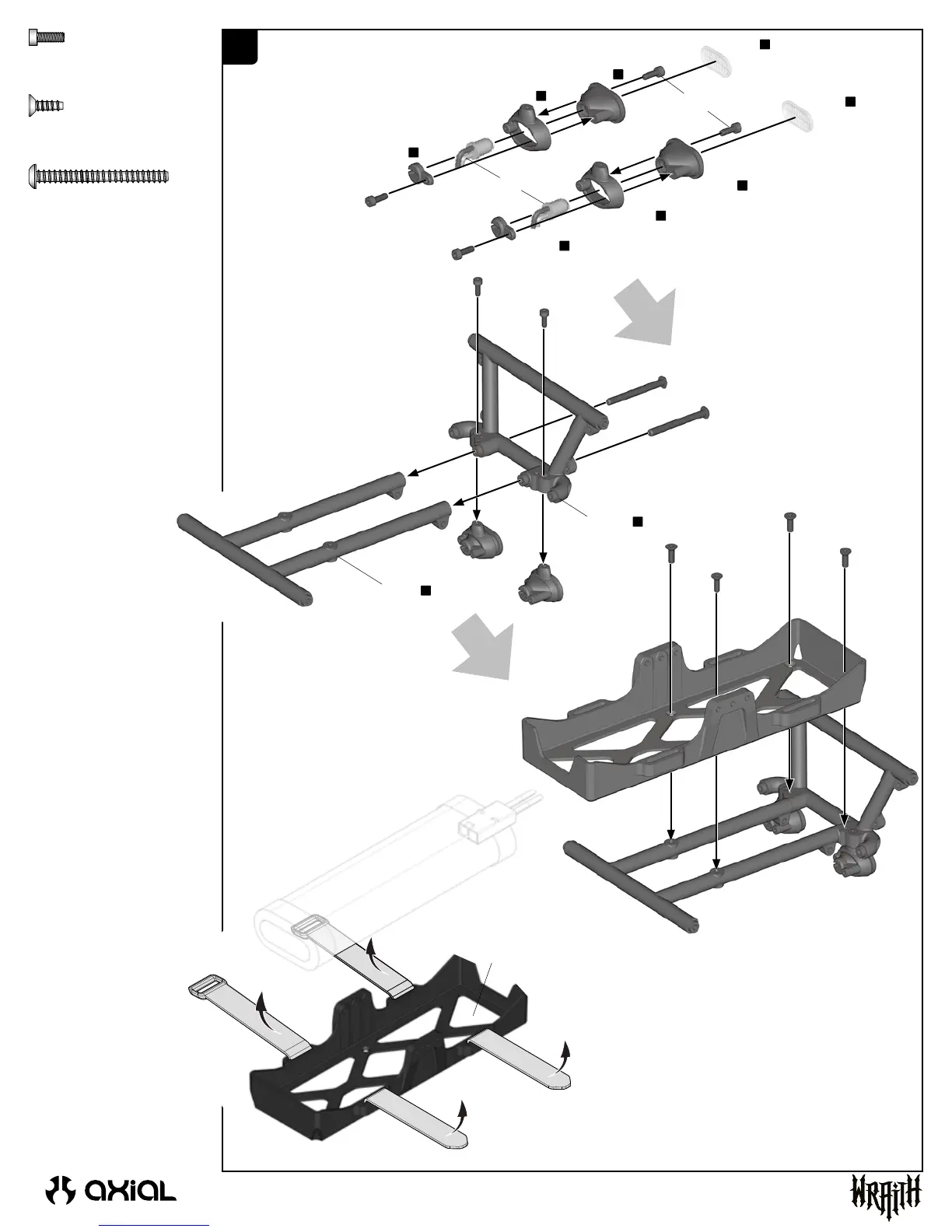 axial

WRAITH