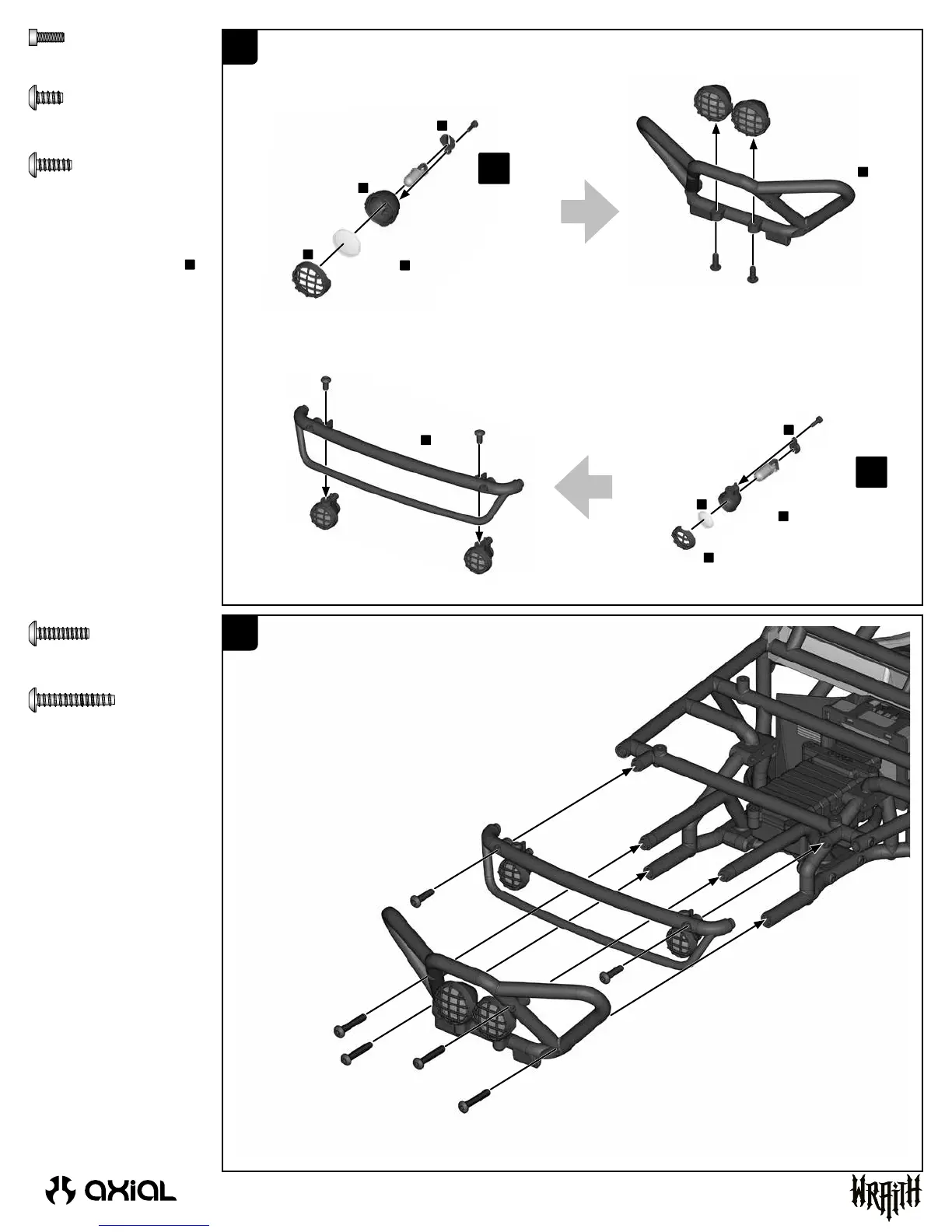 axial

WRAITH