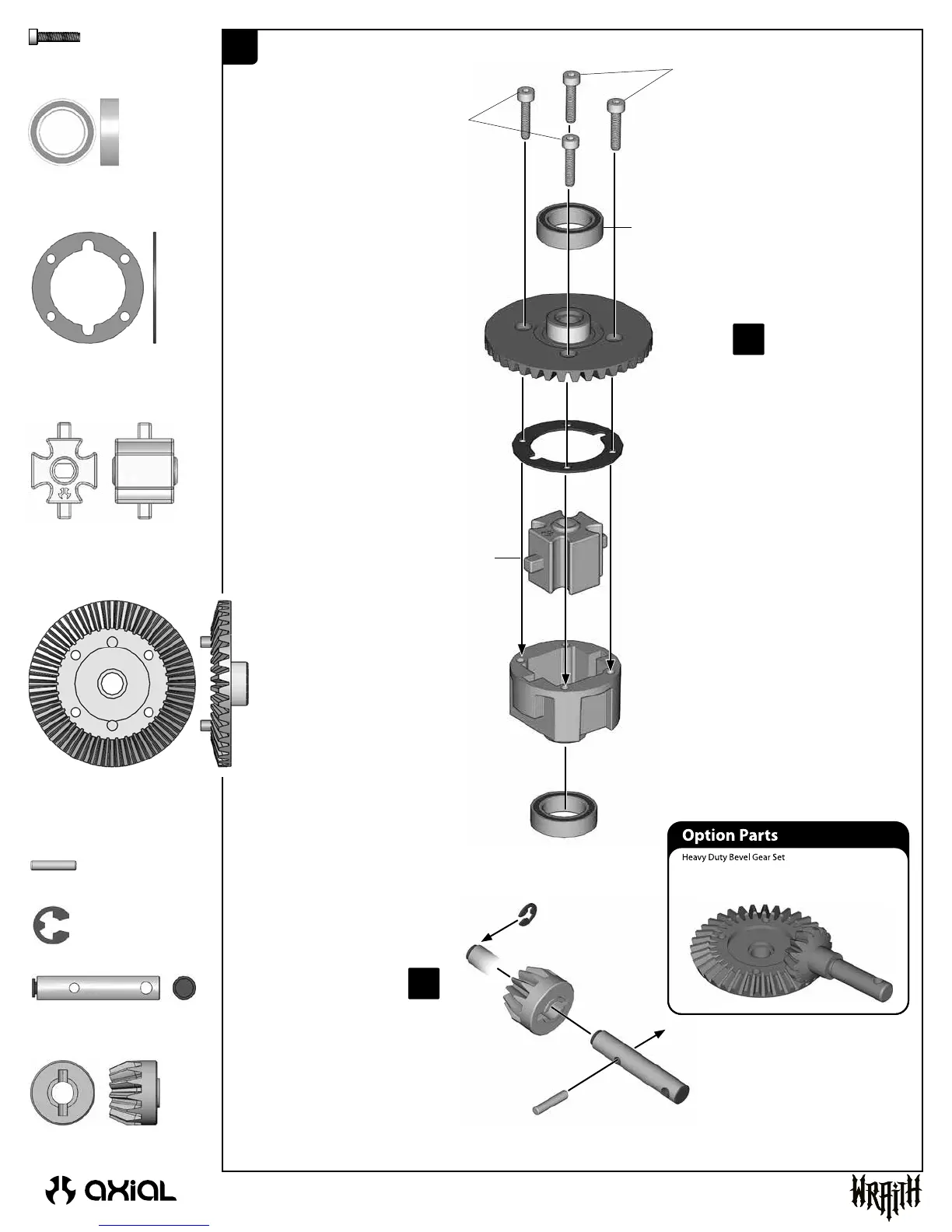 Option Parts

Heavy Duty Bevel Gear Set

axial

WRAITH