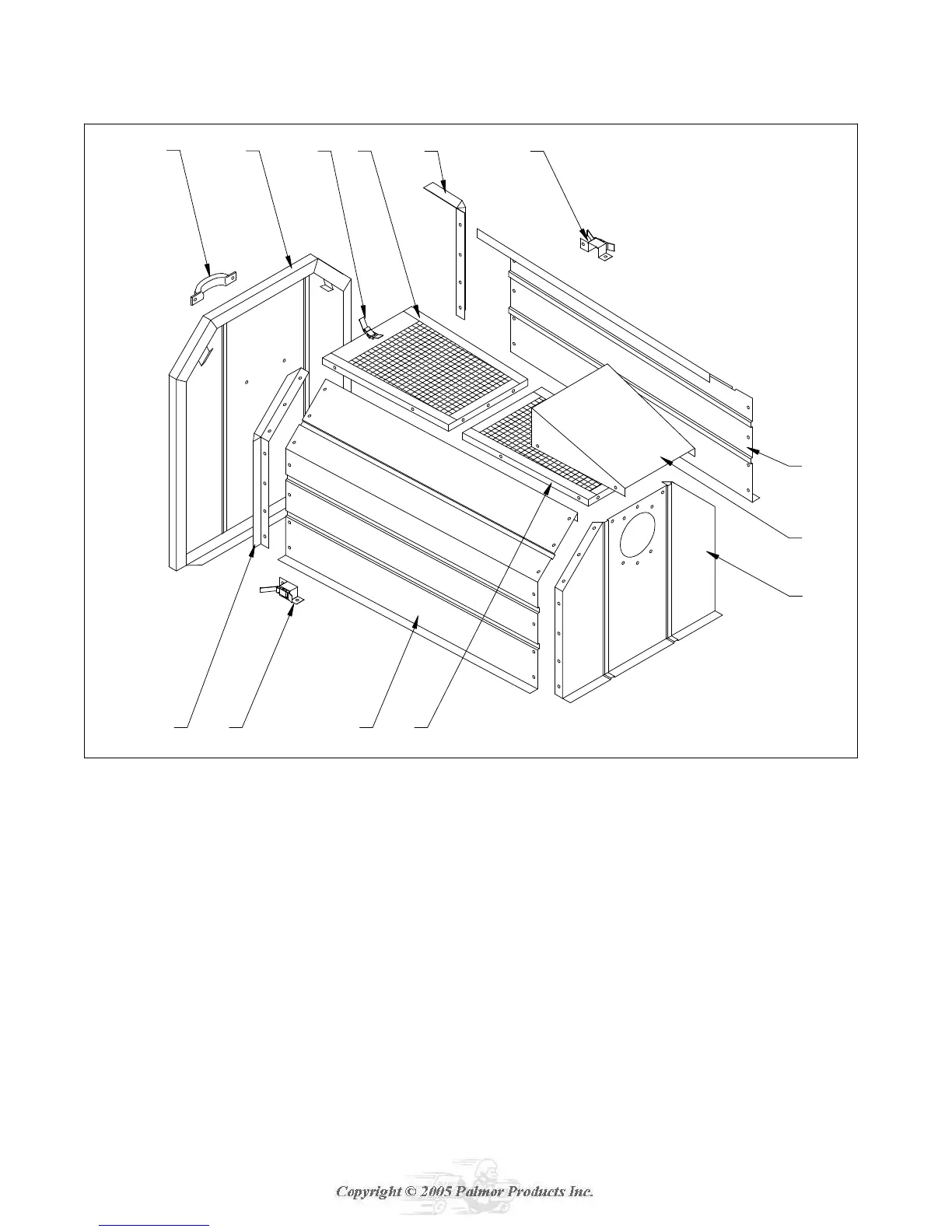 Copyright © 2005 Palmor Products Inc.