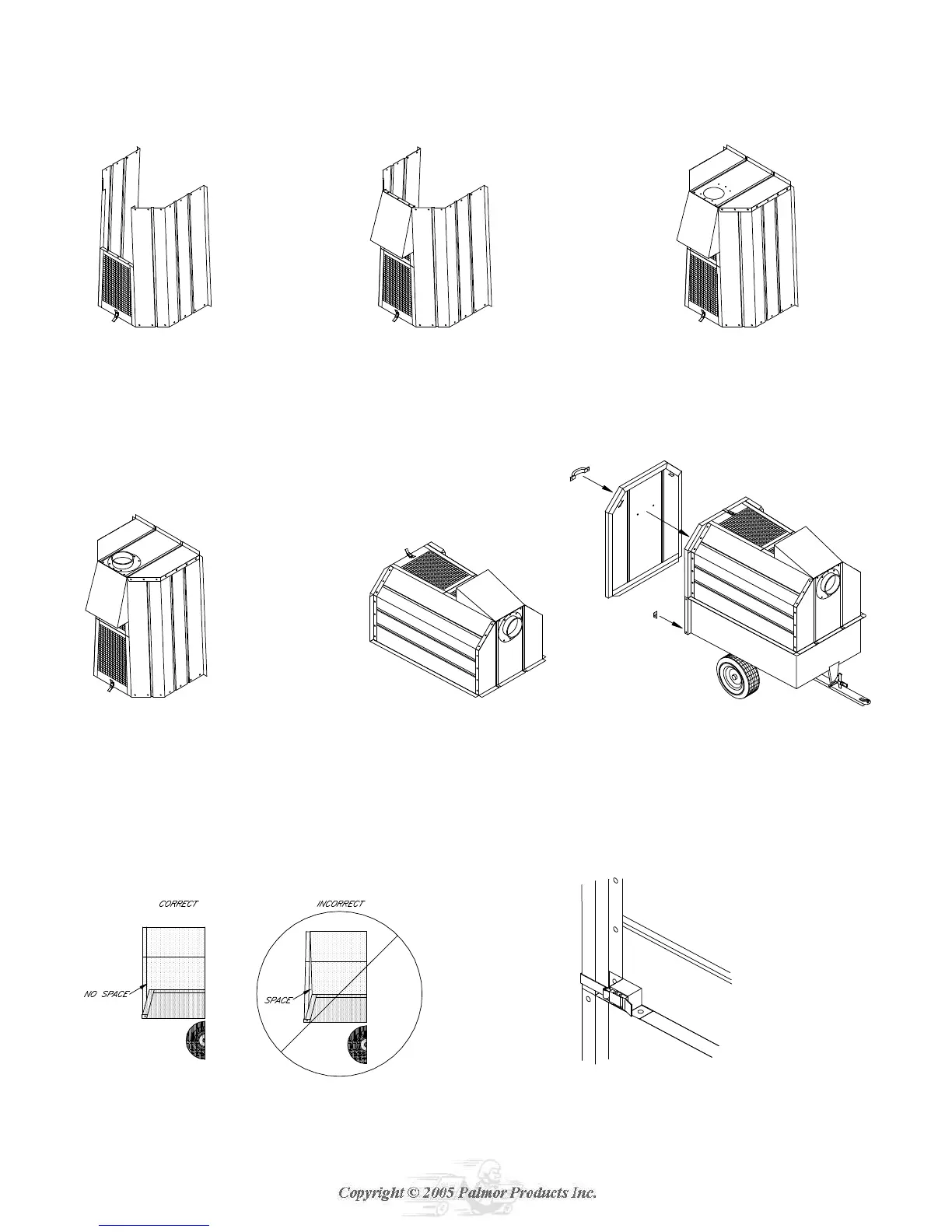 CORRECT

NO SPACE

INCORRECT

SPACE

Copyright © 2005 Palmor Products Inc.