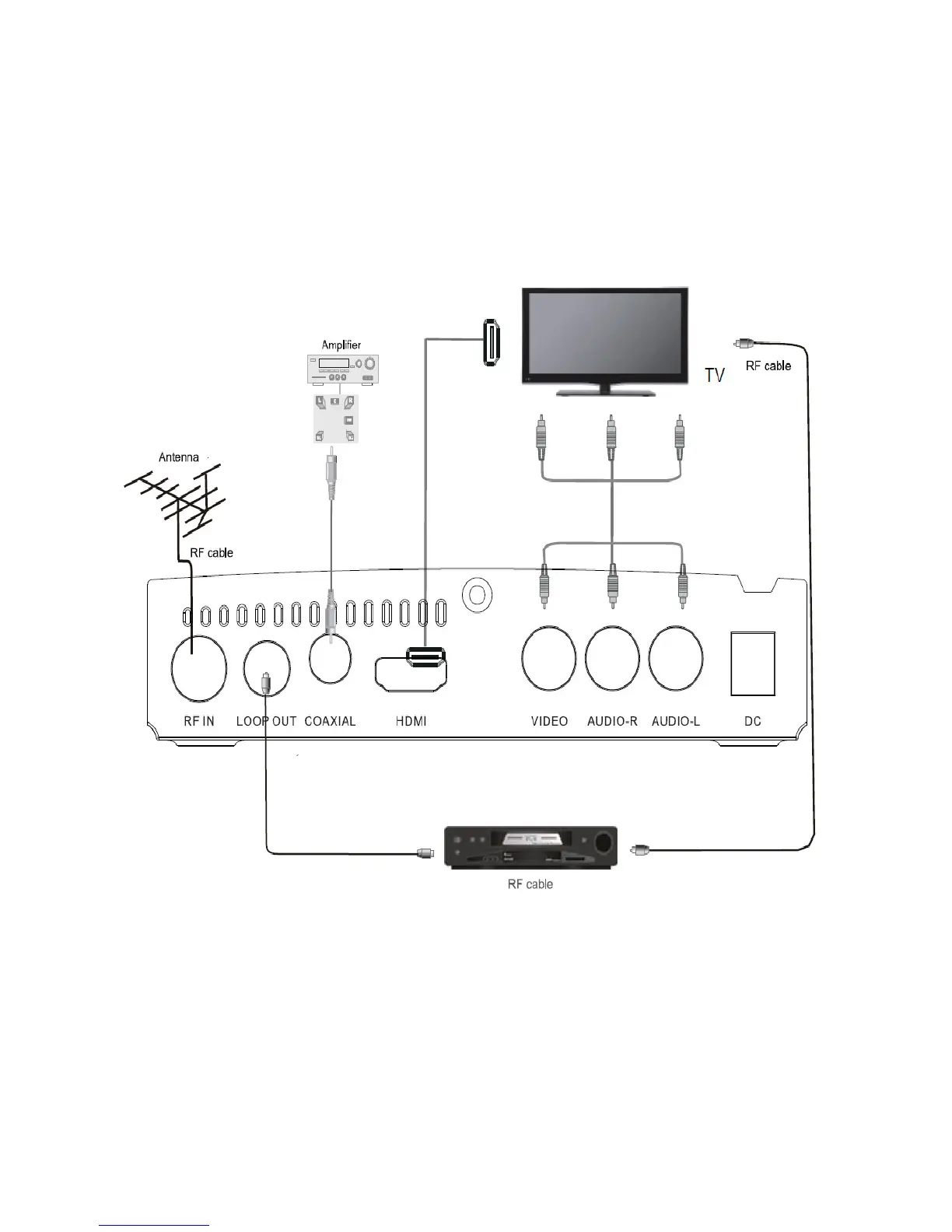 Amplifier

TV

RF cable

Antenna

RF cable

RF IN LOOP OUT COAXIAL HDMI VIDEO AUDIO-R AUDIO-L DC

RF cable