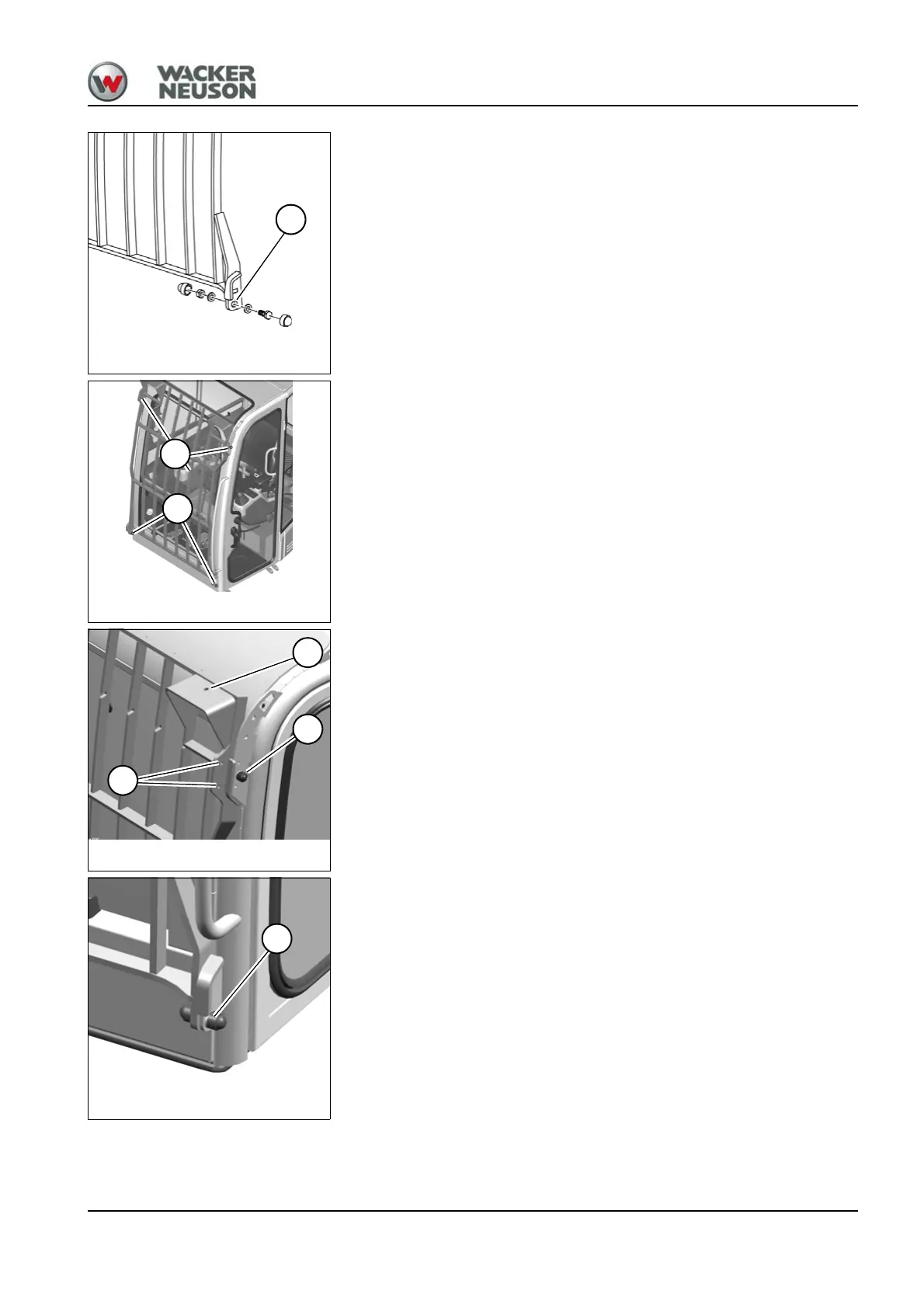 WACKER
NEUSON