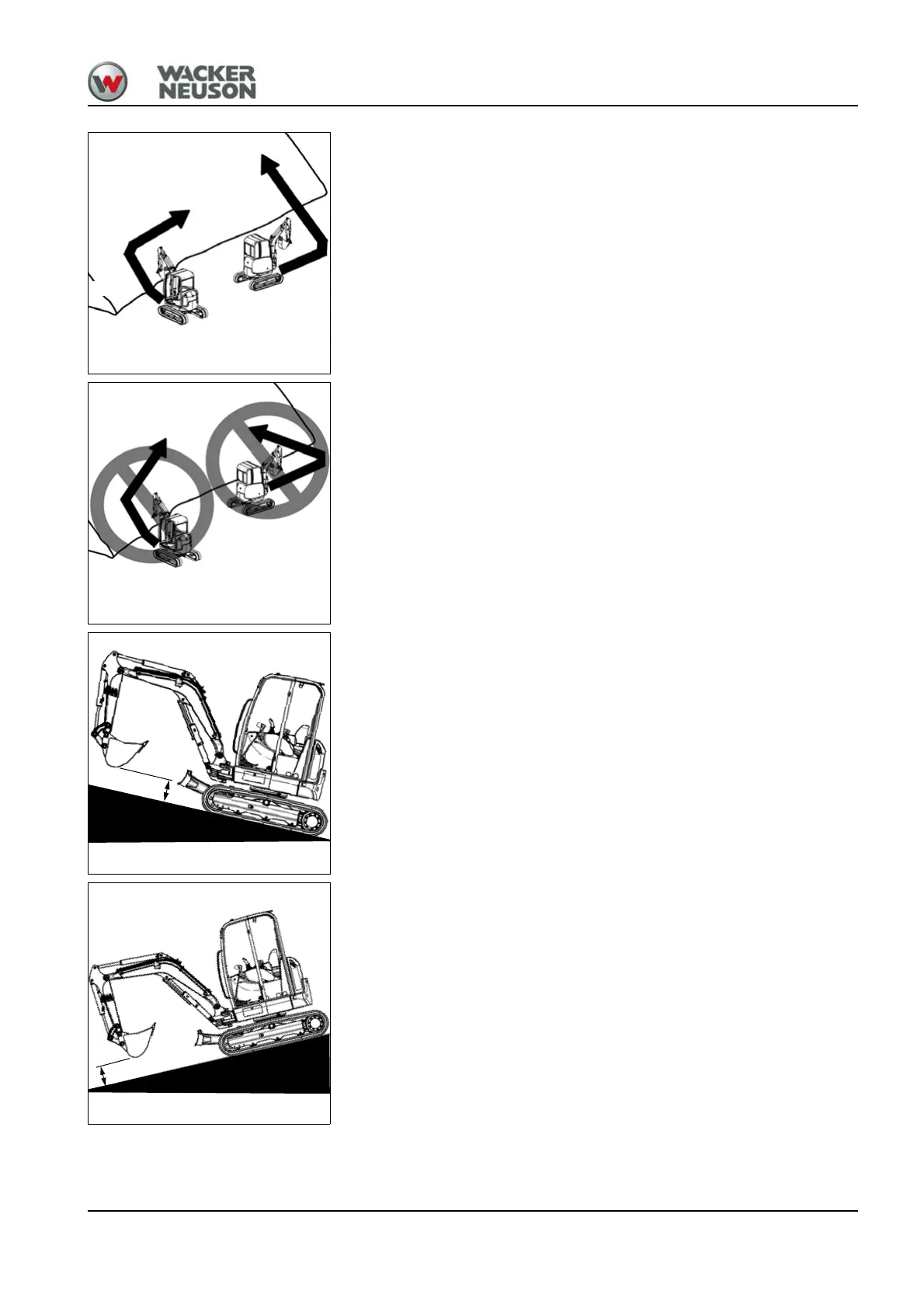 WACKER NEUSON