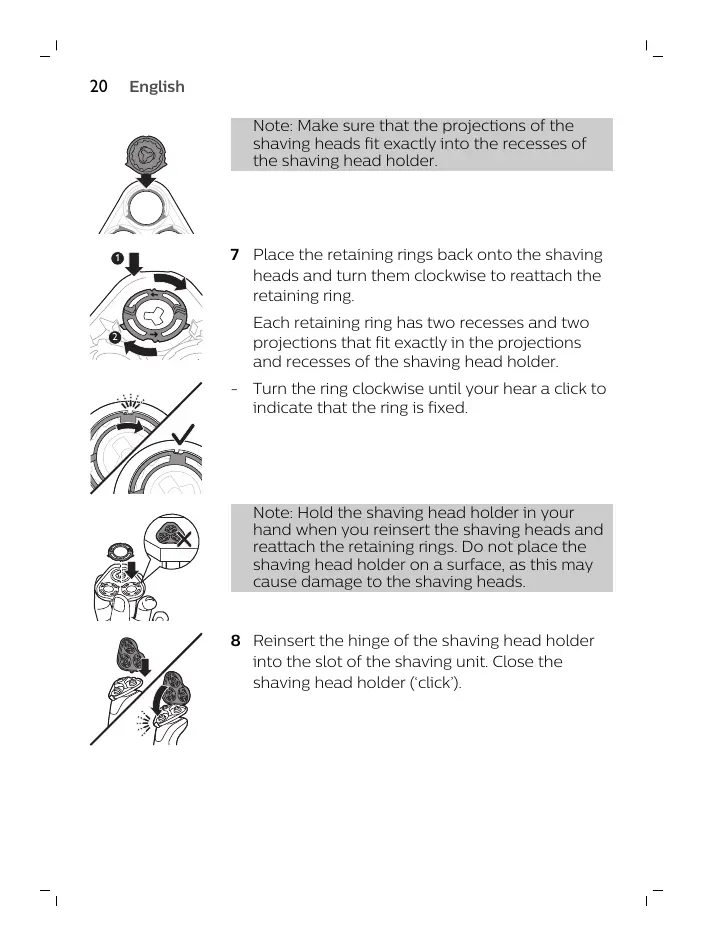 20 English

Note: Make sure that the projections of the shaving heads fit exactly into the recesses of the shaving head holder.

1

2

7 Place the retaining rings back onto the shaving heads and turn them clockwise to reattach the retaining ring.

Each retaining ring has two recesses and two projections that fit exactly in the projections and recesses of the shaving head holder.

- Turn the ring clockwise until your hear a click to indicate that the ring is fixed.

Note: Hold the shaving head holder in your hand when you reinsert the shaving heads and reattach the retaining rings. Do not place the shaving head holder on a surface, as this may cause damage to the shaving heads.

8 Reinsert the hinge of the shaving head holder into the slot of the shaving unit. Close the shaving head holder ('click').