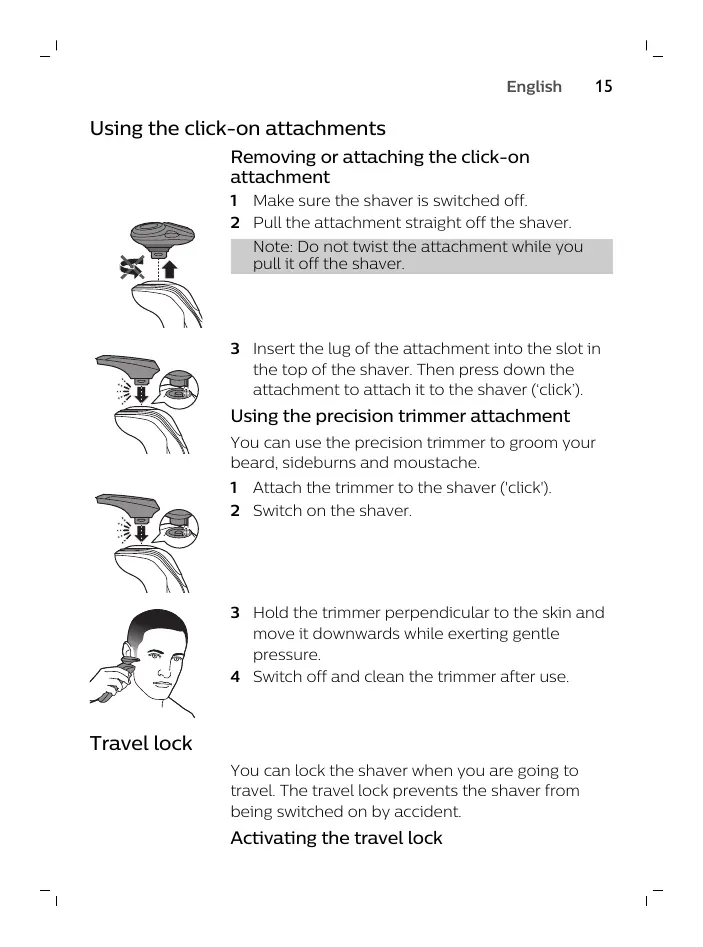 English 15

Using the click-on attachments

Removing or attaching the click-on attachment

1 Make sure the shaver is switched off.

2 Pull the attachment straight off the shaver.

Note: Do not twist the attachment while you pull it off the shaver.

3 Insert the lug of the attachment into the slot in the top of the shaver. Then press down the attachment to attach it to the shaver ('click').

Using the precision trimmer attachment

You can use the precision trimmer to groom your beard, sideburns and moustache.

1 Attach the trimmer to the shaver ('click').

2 Switch on the shaver.

3 Hold the trimmer perpendicular to the skin and move it downwards while exerting gentle pressure.

4 Switch off and clean the trimmer after use.

Travel lock

You can lock the shaver when you are going to travel. The travel lock prevents the shaver from being switched on by accident.

Activating the travel lock