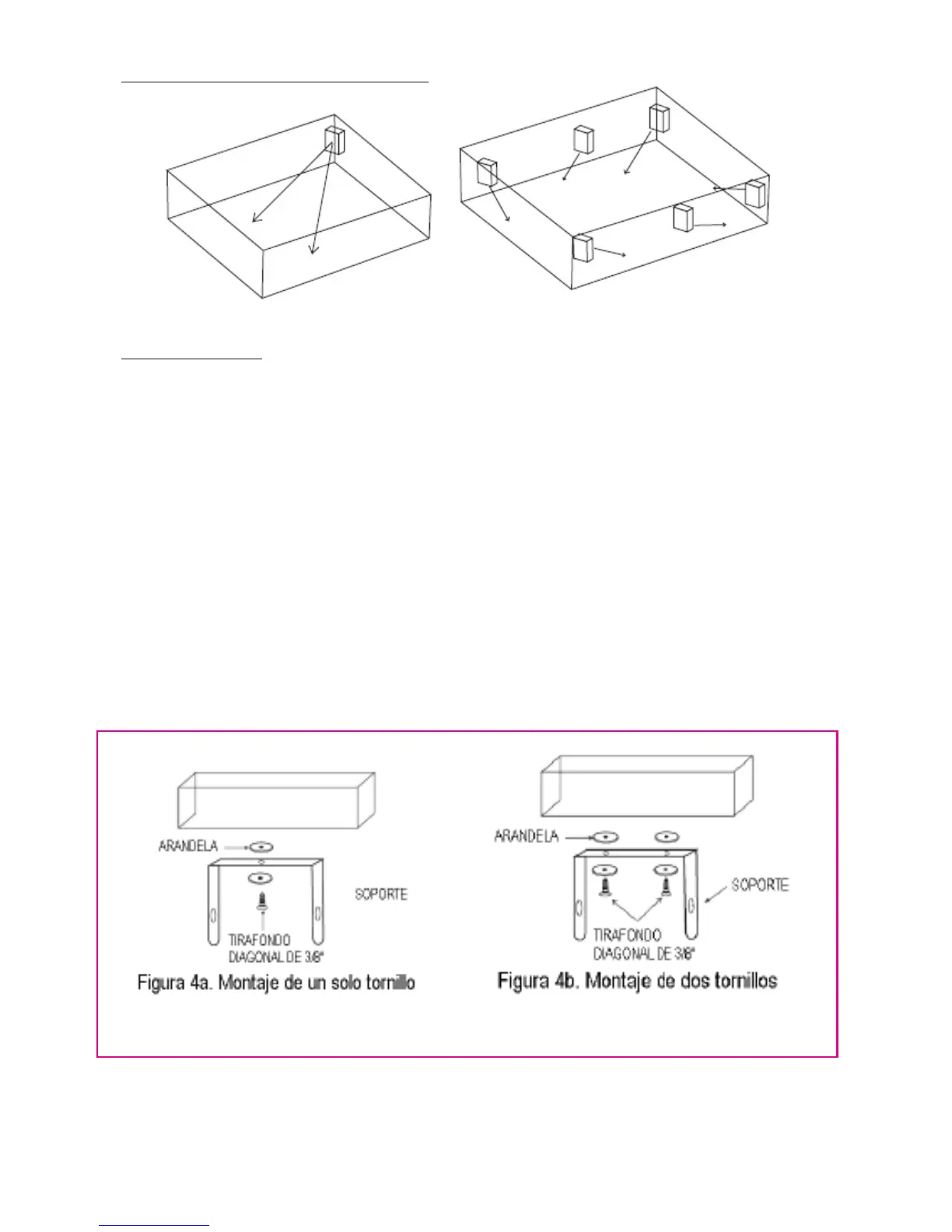 ARANDELA

SOPORTE

TIRAFONDO DIAGONAL DE 3/8"

Figura 4a. Montaje de un solo tornillo

ARANDELA

SOPORTE

TIRAFONDO DIAGONAL DE 3/8"

Figura 4b. Montaje de dos tornillos