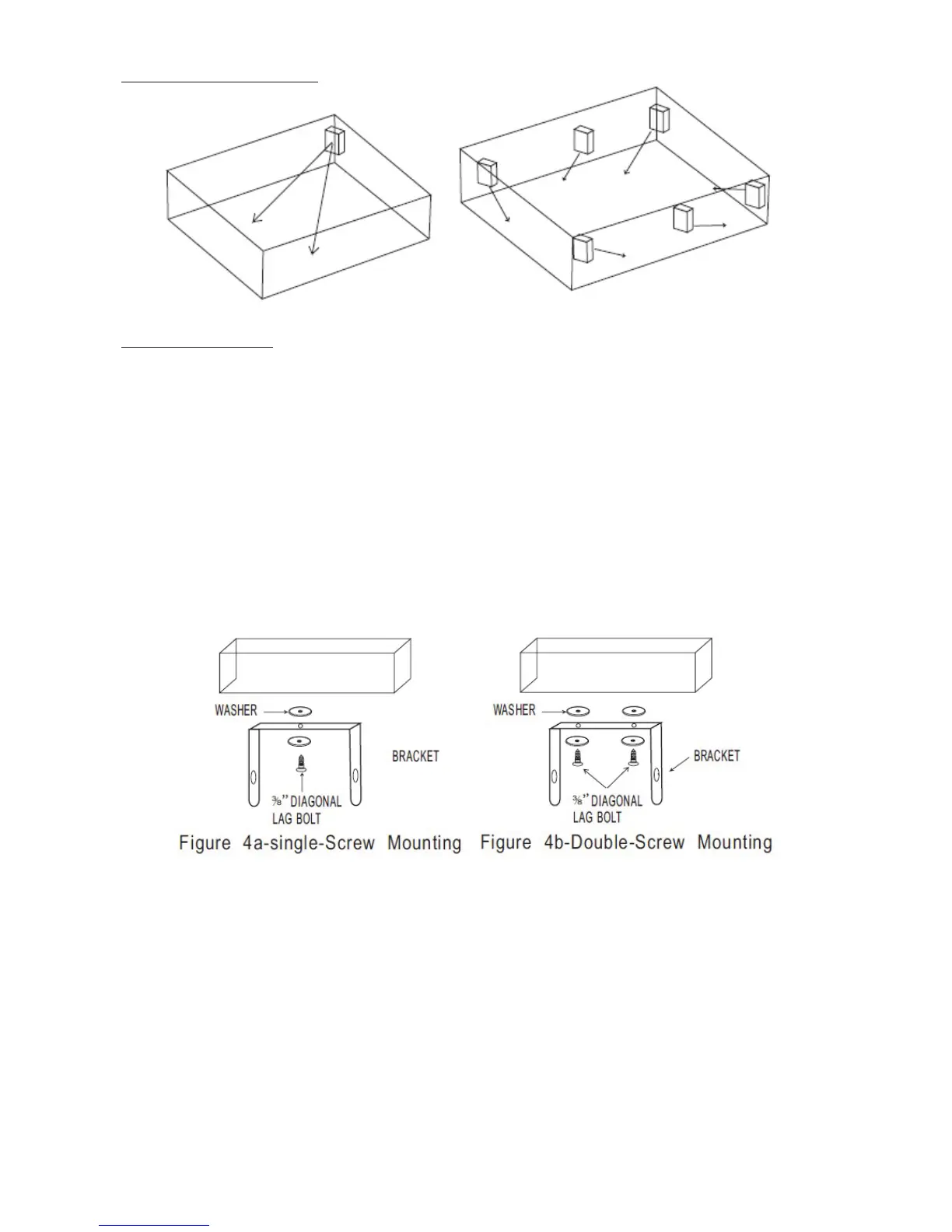 WASHER

BRACKET

$\frac{3}{8}$" DIAGONAL LAG BOLT

Figure 4a-single-Screw Mounting

WASHER

BRACKET

$\frac{3}{8}$" DIAGONAL LAG BOLT

Figure 4b-Double-Screw Mounting