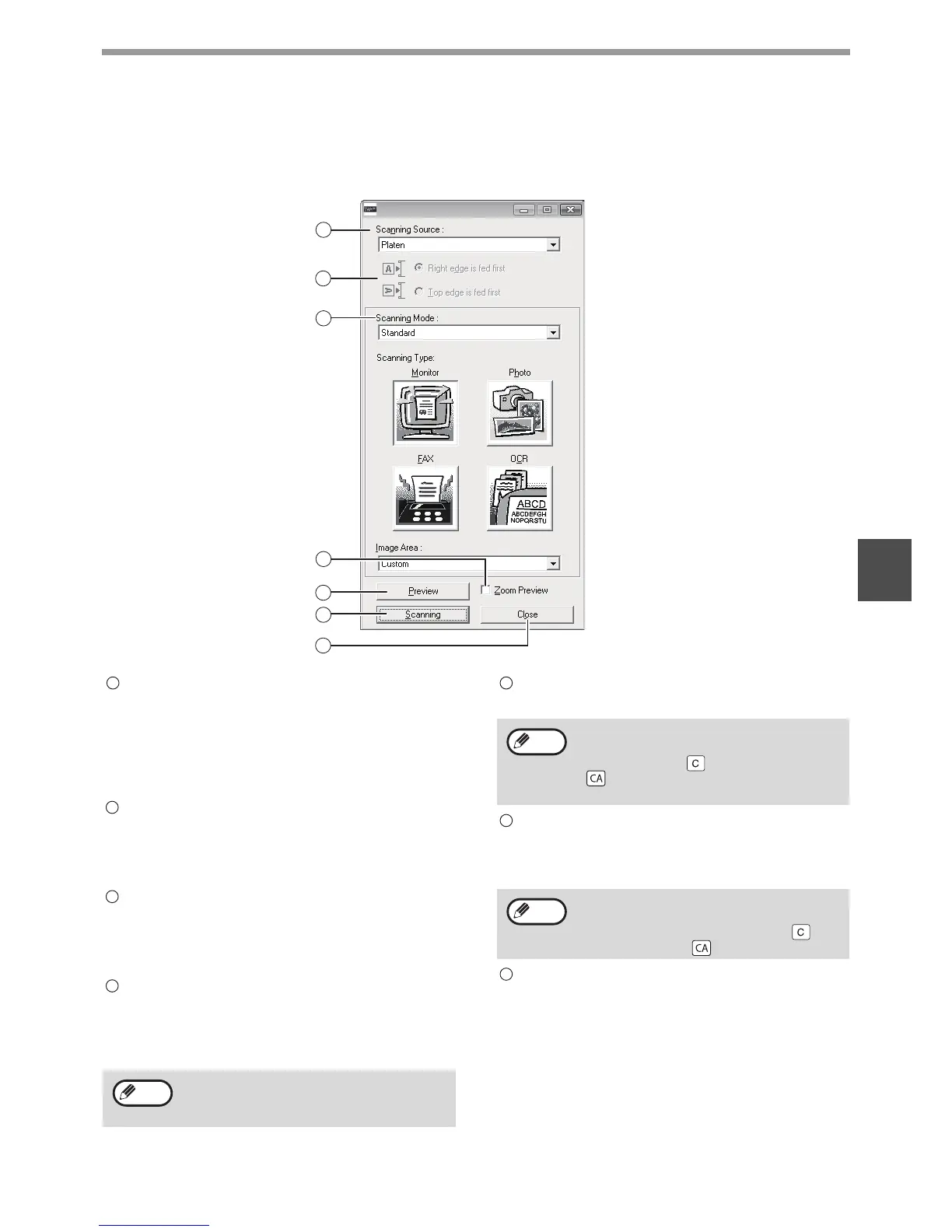 Scanning Source :

Platen

Right edge is fed first

Top edge is fed first

Scanning Mode :

Standard

Scanning Type:

Monitor

Photo

FAX

OCR

ABCD
ABCDEFGH
NOPQRSTU

Image Area :

Custom

Preview

Zoom Preview

Scanning

Close

C

CA

C

CA