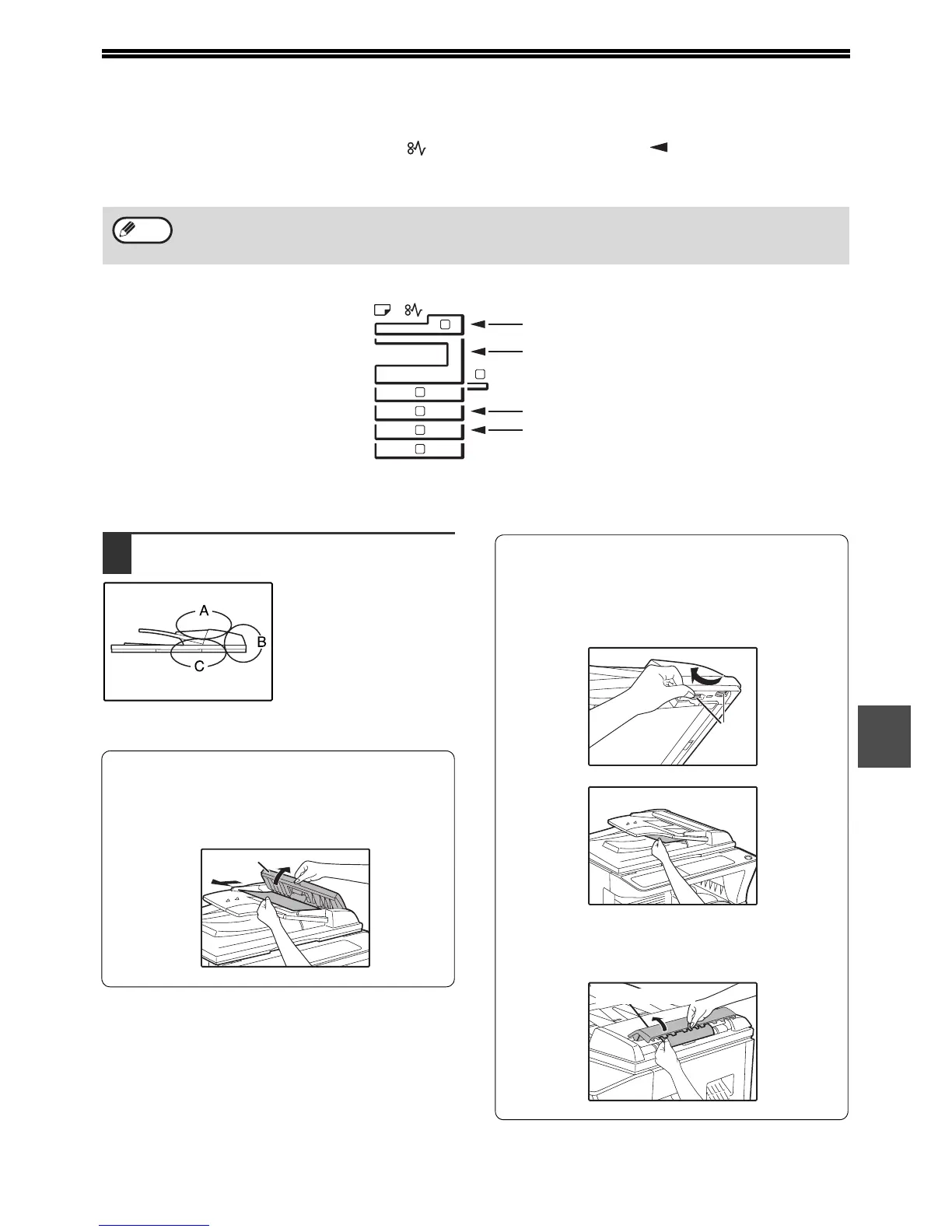 A
B
C