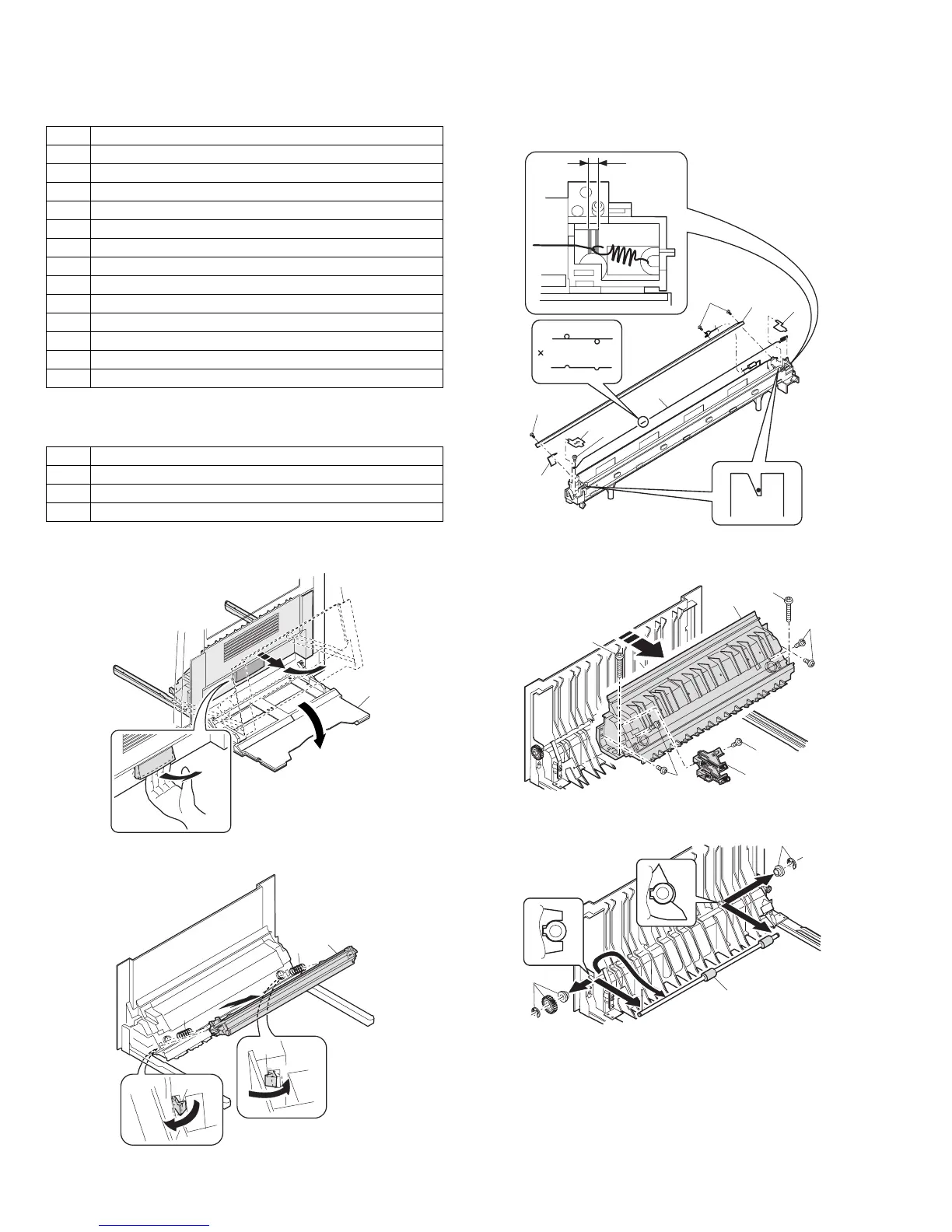 ×