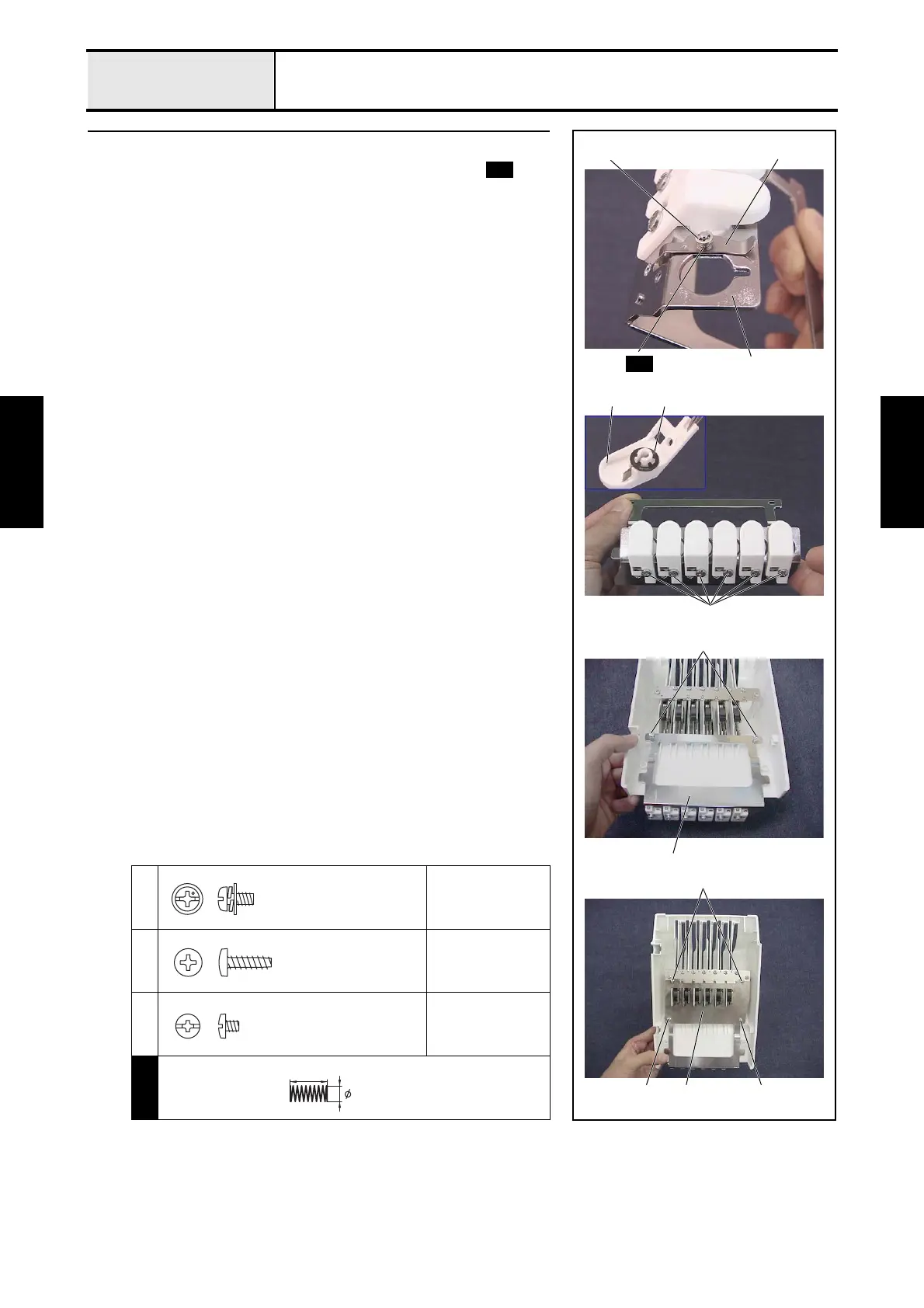 $\phi$