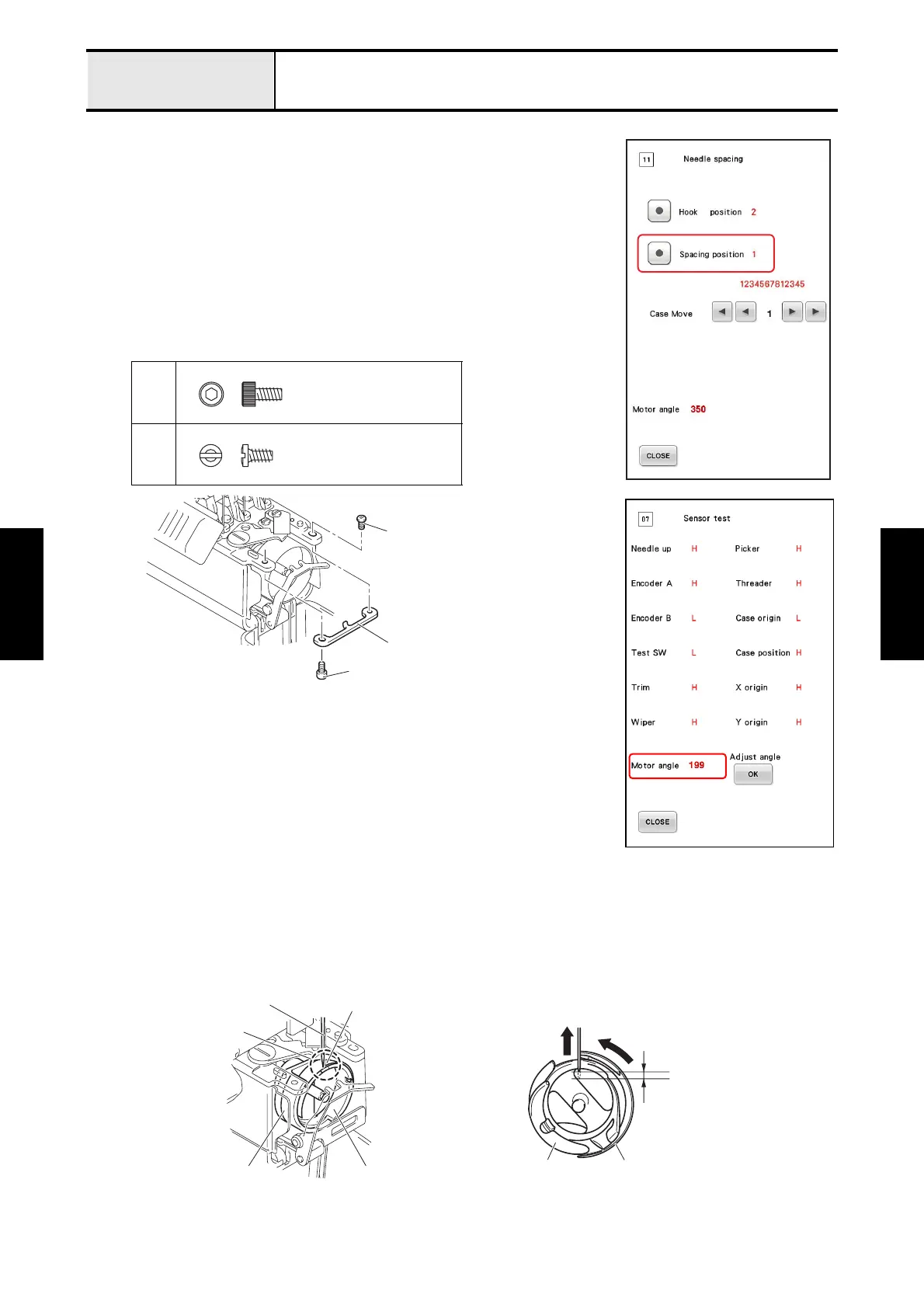 11 Needle spacing

Hook position 2

Spacing position 1

1234567812345

Case Move 1

Motor angle 350

CLOSE

07 Sensor test

Needle up H
Picker H
Encoder A H
Threader H
Encoder B L
Case origin L
Test SW L
Case position H
Trim H
X origin H
Wiper H
Y origin H

Motor angle 199
Adjust angle
OK

CLOSE