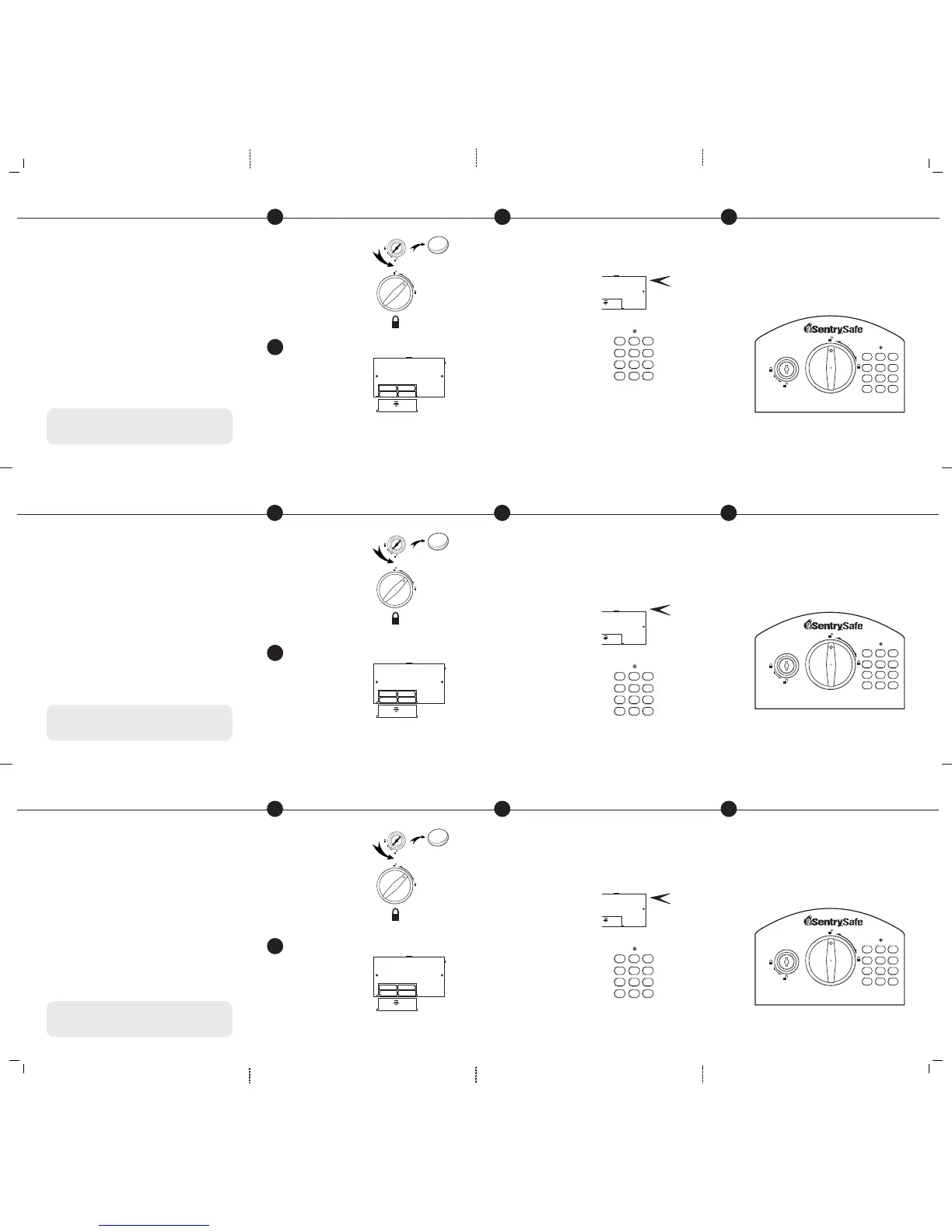 SentrySafe

SentrySafe

SentrySafe