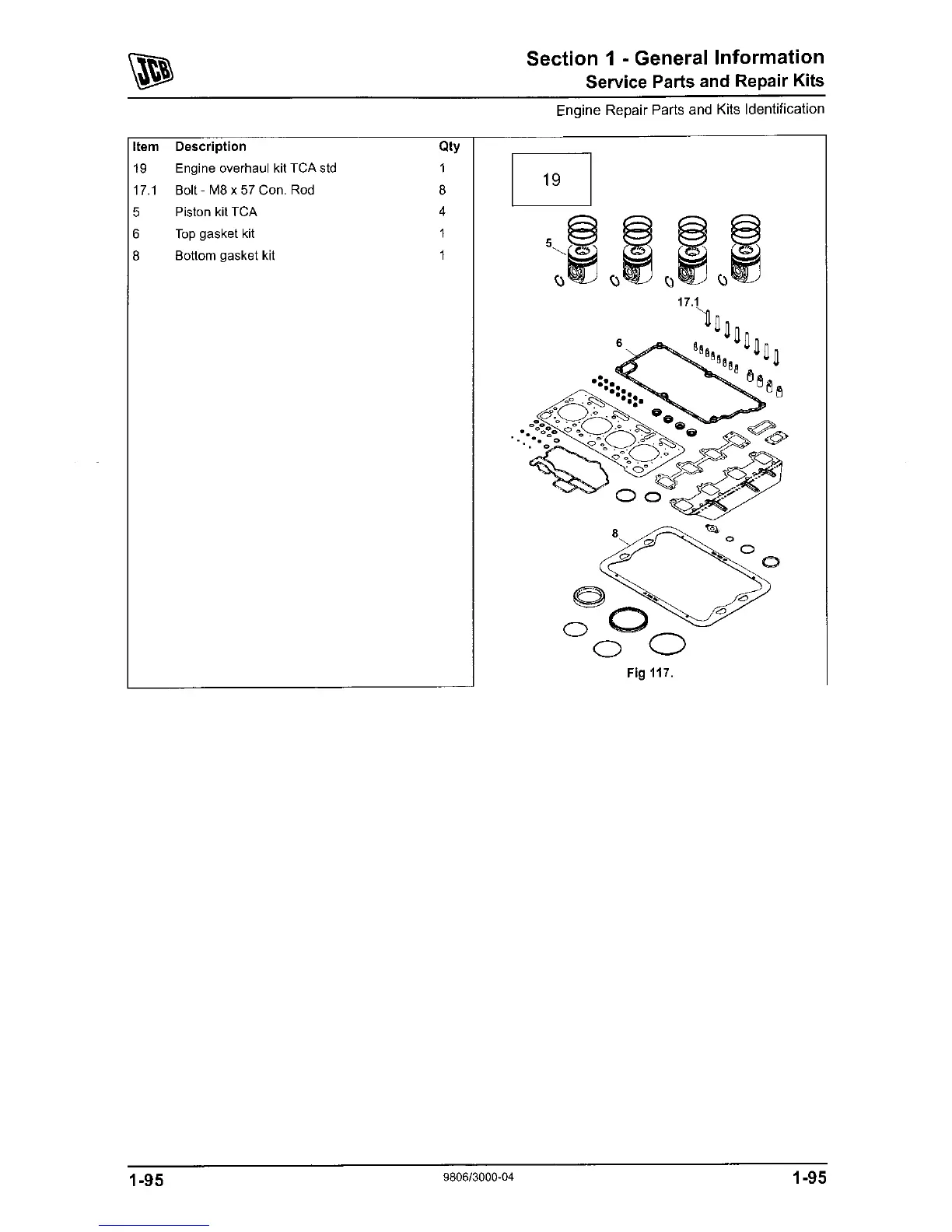 JCB

Section 1 - General Information
Service Parts and Repair Kits

Engine Repair Parts and Kits Identification

| Item | Description | Qty |
|---|---|---|
| 19 | Engine overhaul kit TCA std | 1 |
| 17.1 | Bolt - M8 x 57 Con. Rod | 8 |
| 5 | Piston kit TCA | 4 |
| 6 | Top gasket kit | 1 |
| 8 | Bottom gasket kit | 1 |

19

5

17.1

6

8

Fig 117.

1-95

9806/3000-04

1-95