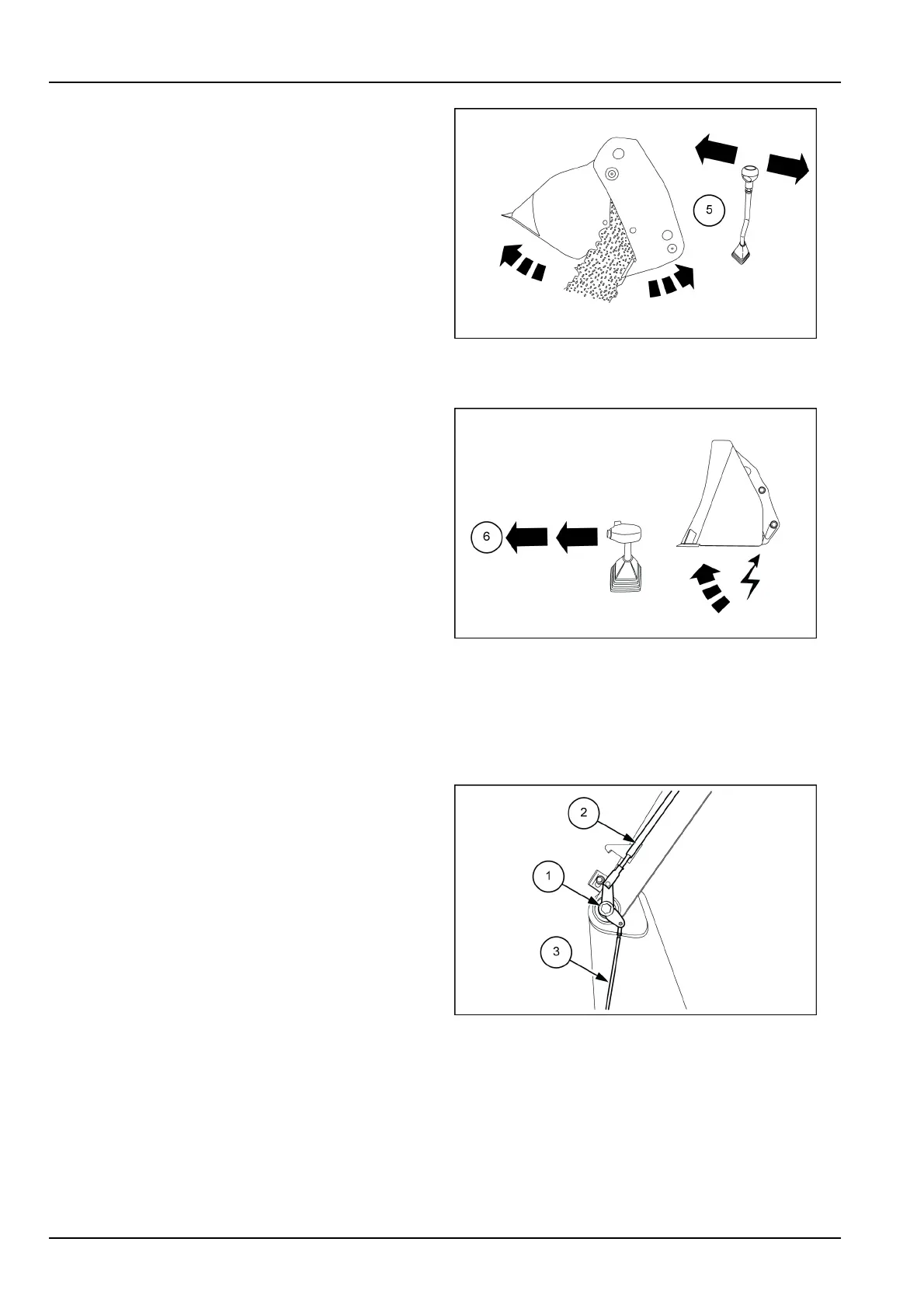 5

6

2

1

3