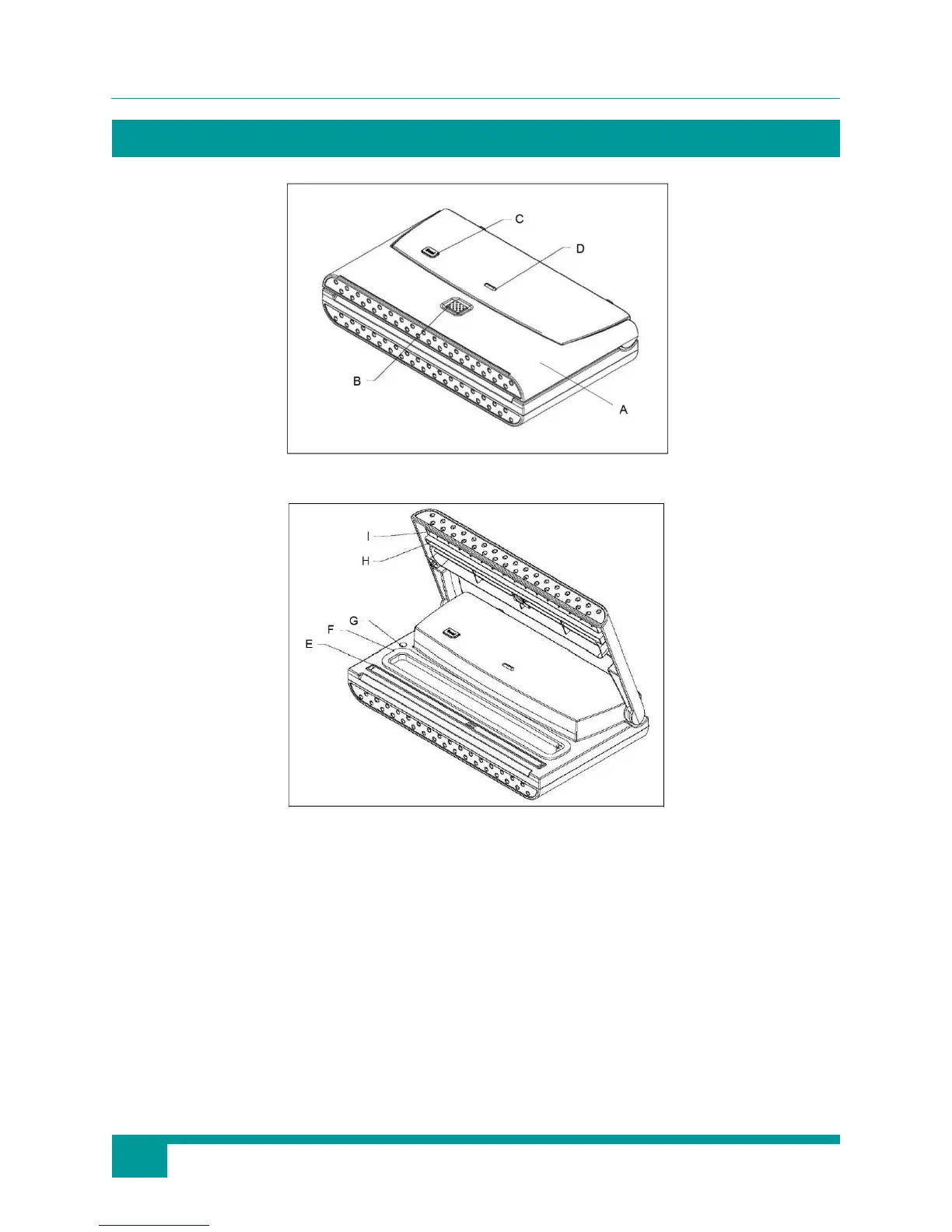 C
D
B
A

I
H
G
F
E