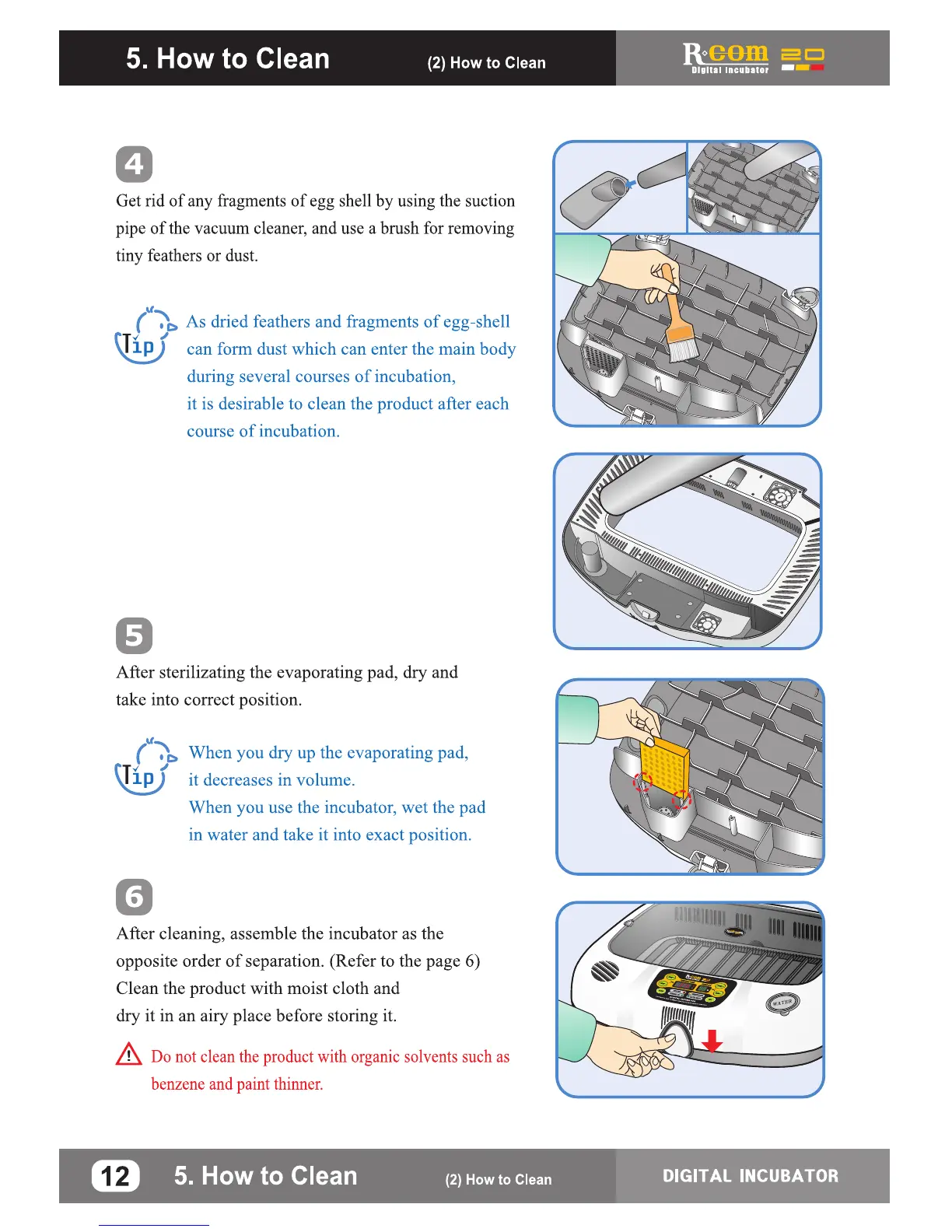 5. How to Clean (2) How to Clean

R·com 20
Digital Incubator

4

Get rid of any fragments of egg shell by using the suction pipe of the vacuum cleaner, and use a brush for removing tiny feathers or dust.

Tip

As dried feathers and fragments of egg-shell can form dust which can enter the main body during several courses of incubation, it is desirable to clean the product after each course of incubation.

5

After sterilizating the evaporating pad, dry and take into correct position.

Tip

When you dry up the evaporating pad, it decreases in volume. When you use the incubator, wet the pad in water and take it into exact position.

6

After cleaning, assemble the incubator as the opposite order of separation. (Refer to the page 6) Clean the product with moist cloth and dry it in an airy place before storing it.

Do not clean the product with organic solvents such as benzene and paint thinner.

WATER

12 5. How to Clean (2) How to Clean DIGITAL INCUBATOR