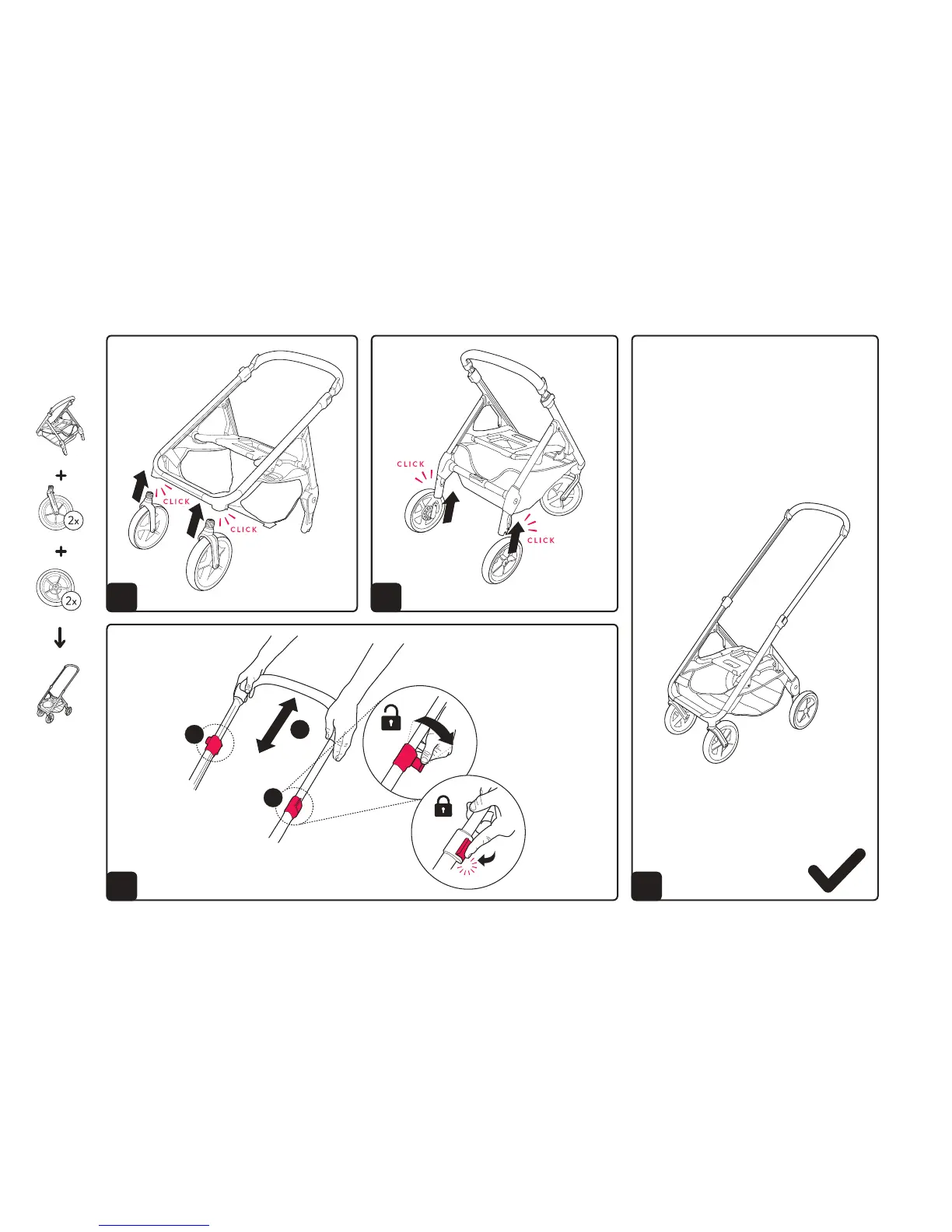 +
2x
+
2x
CLICK
CLICK
CLICK
CLICK