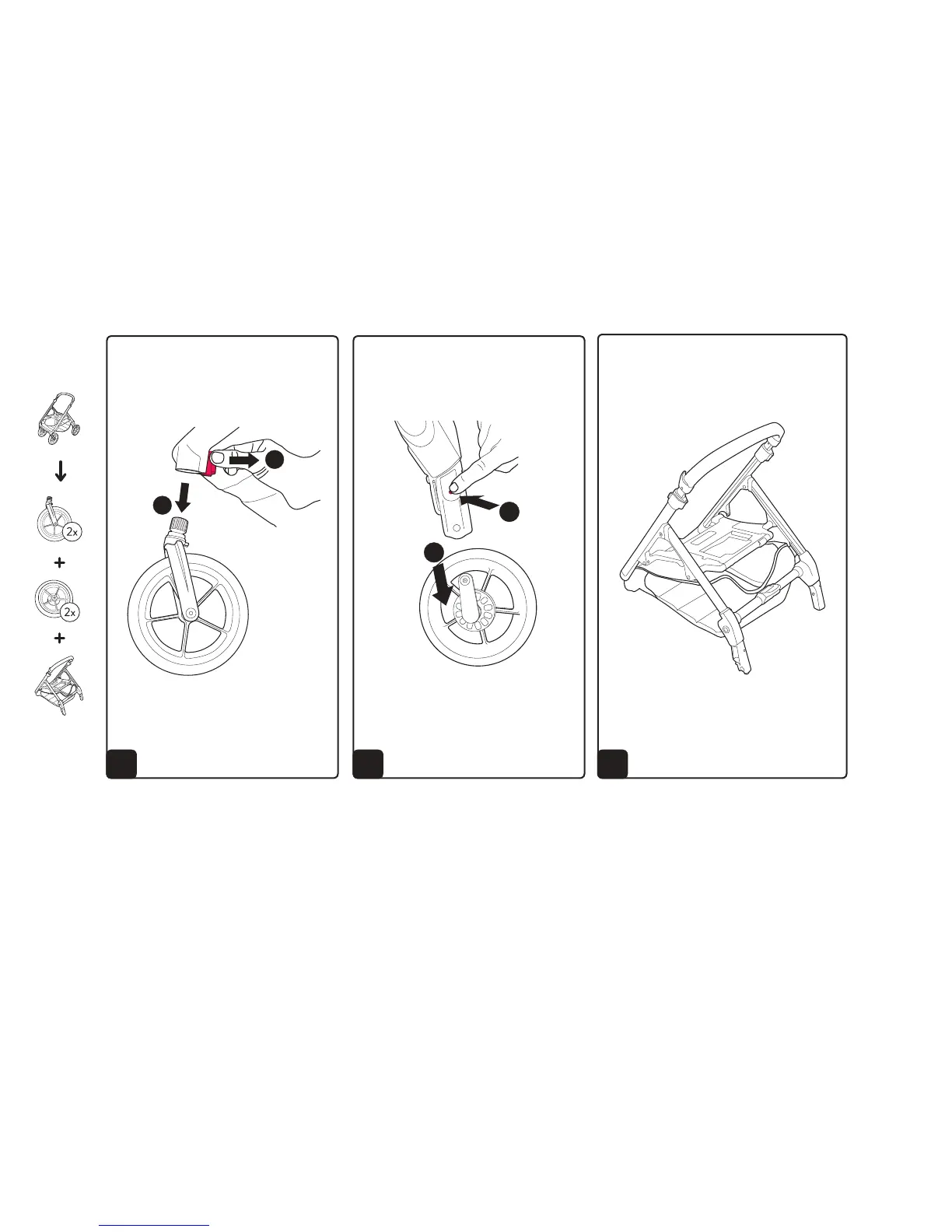 2x

+

2x

+