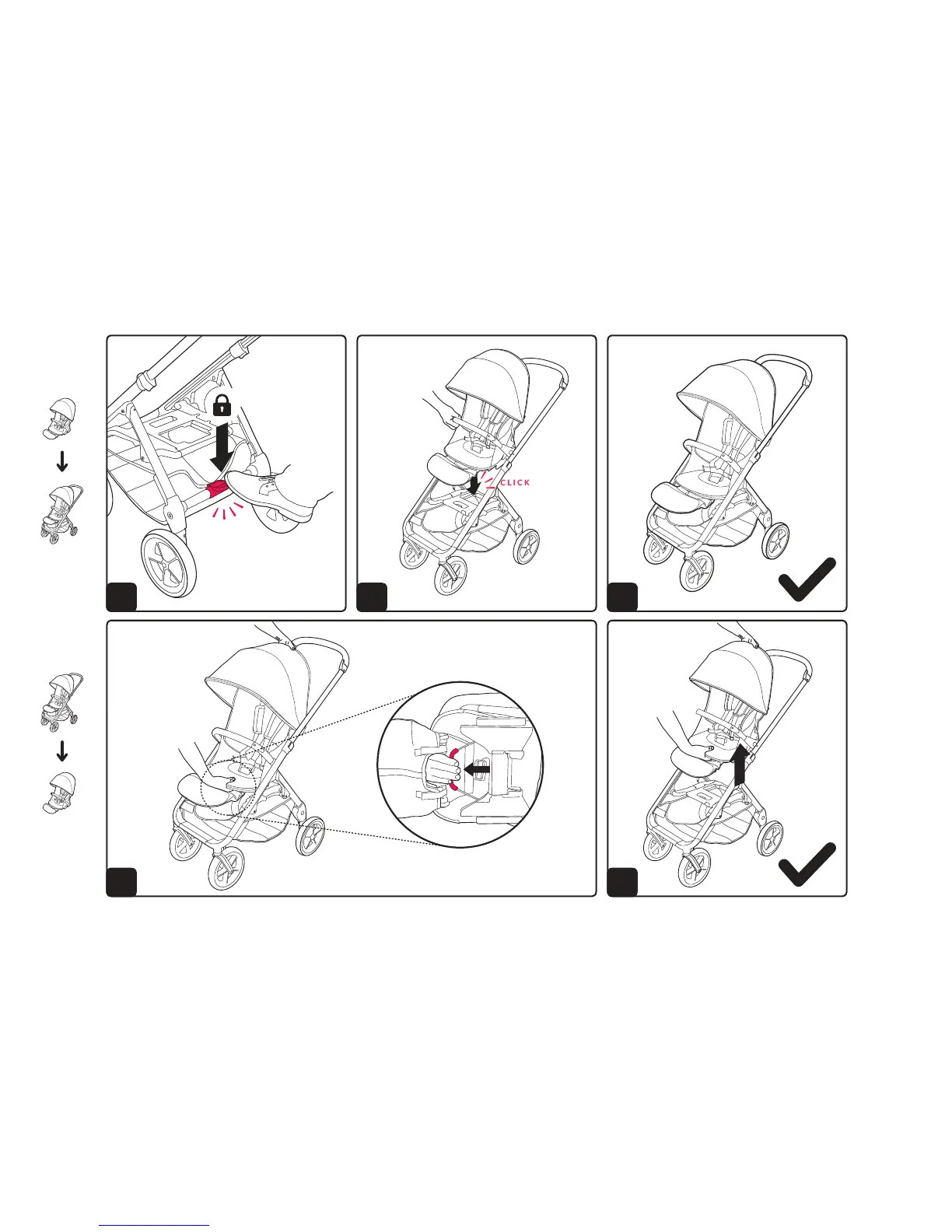 CLICK