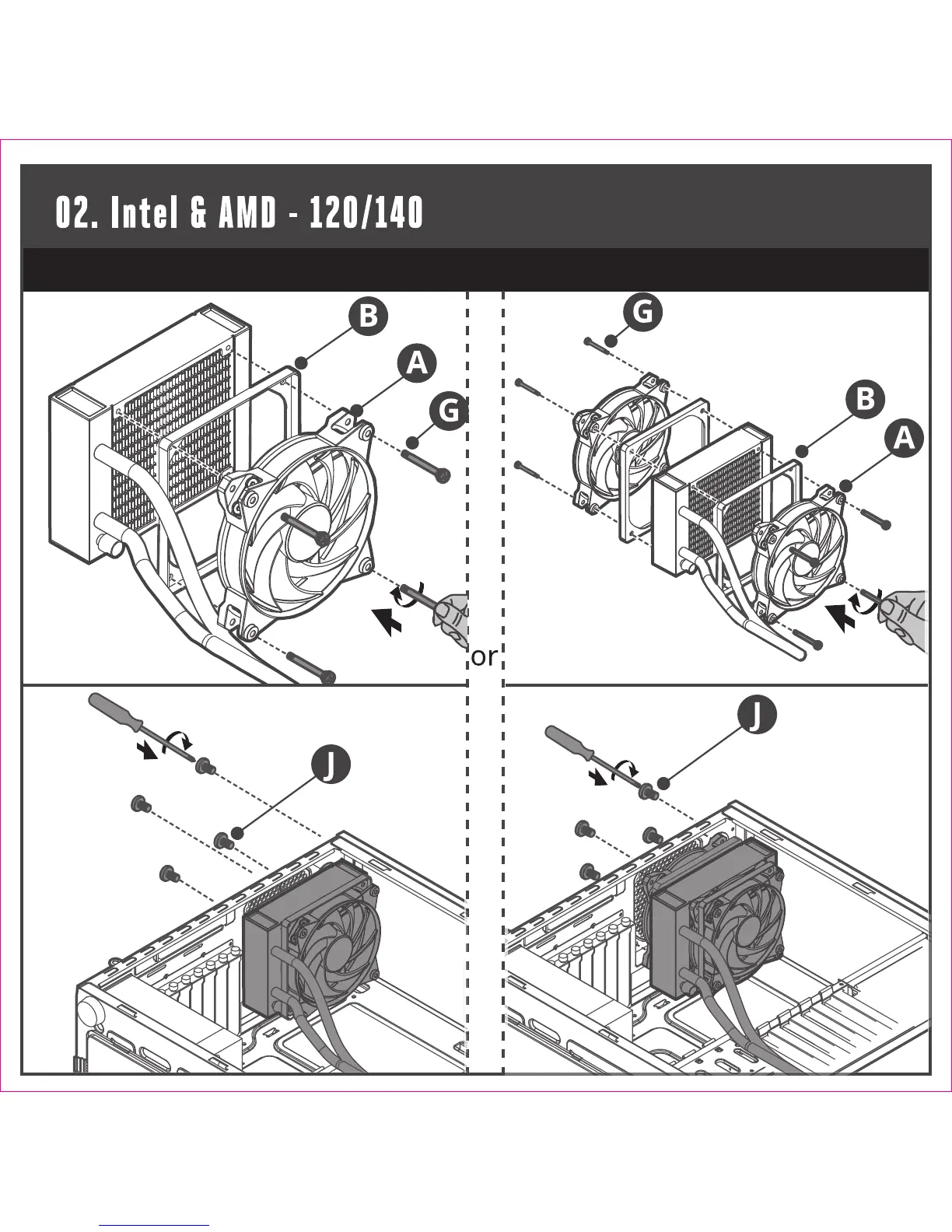 02. Intel & AMD - 120/140

B

A

G

G

B

A

or

J

J