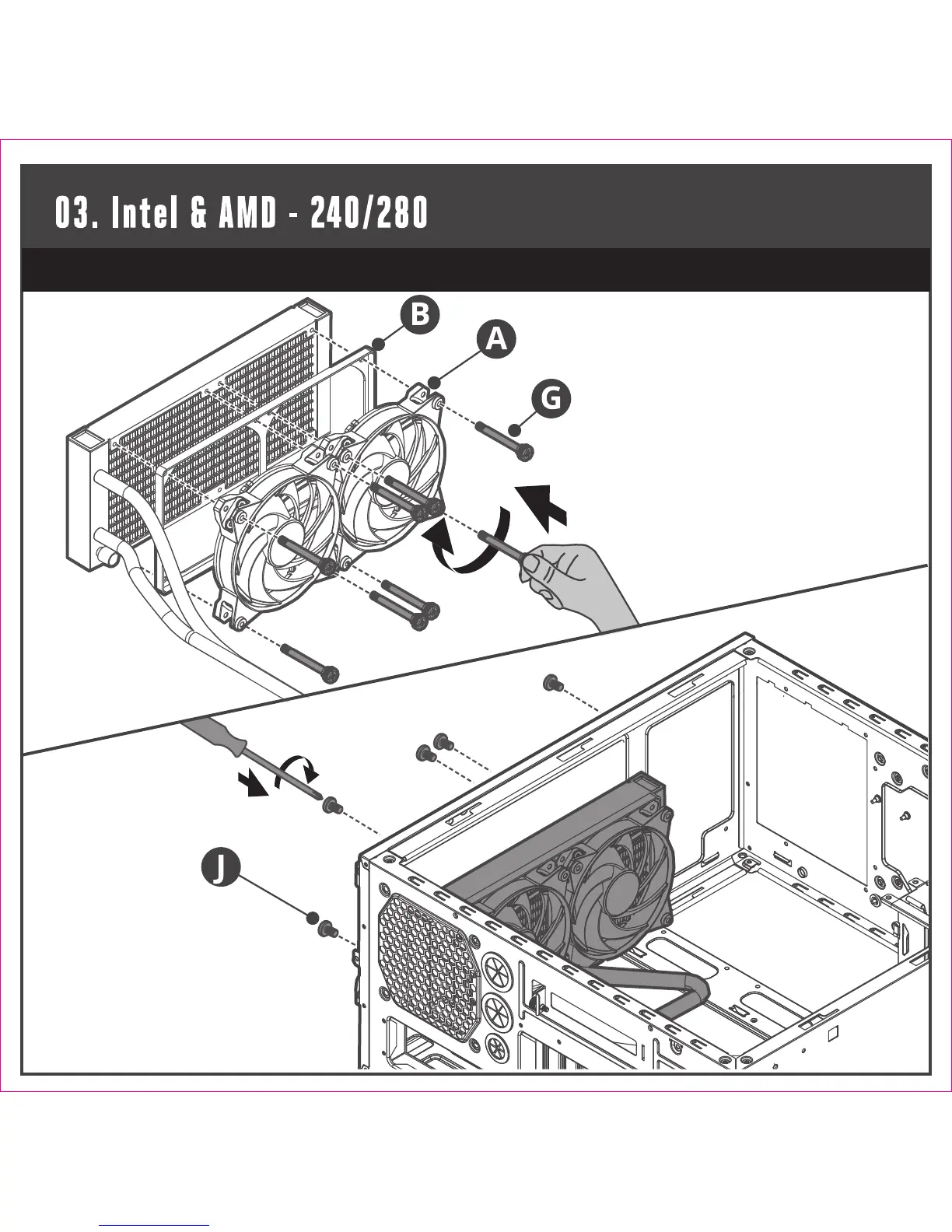 03. Intel & AMD - 240/280

B

A

G

J