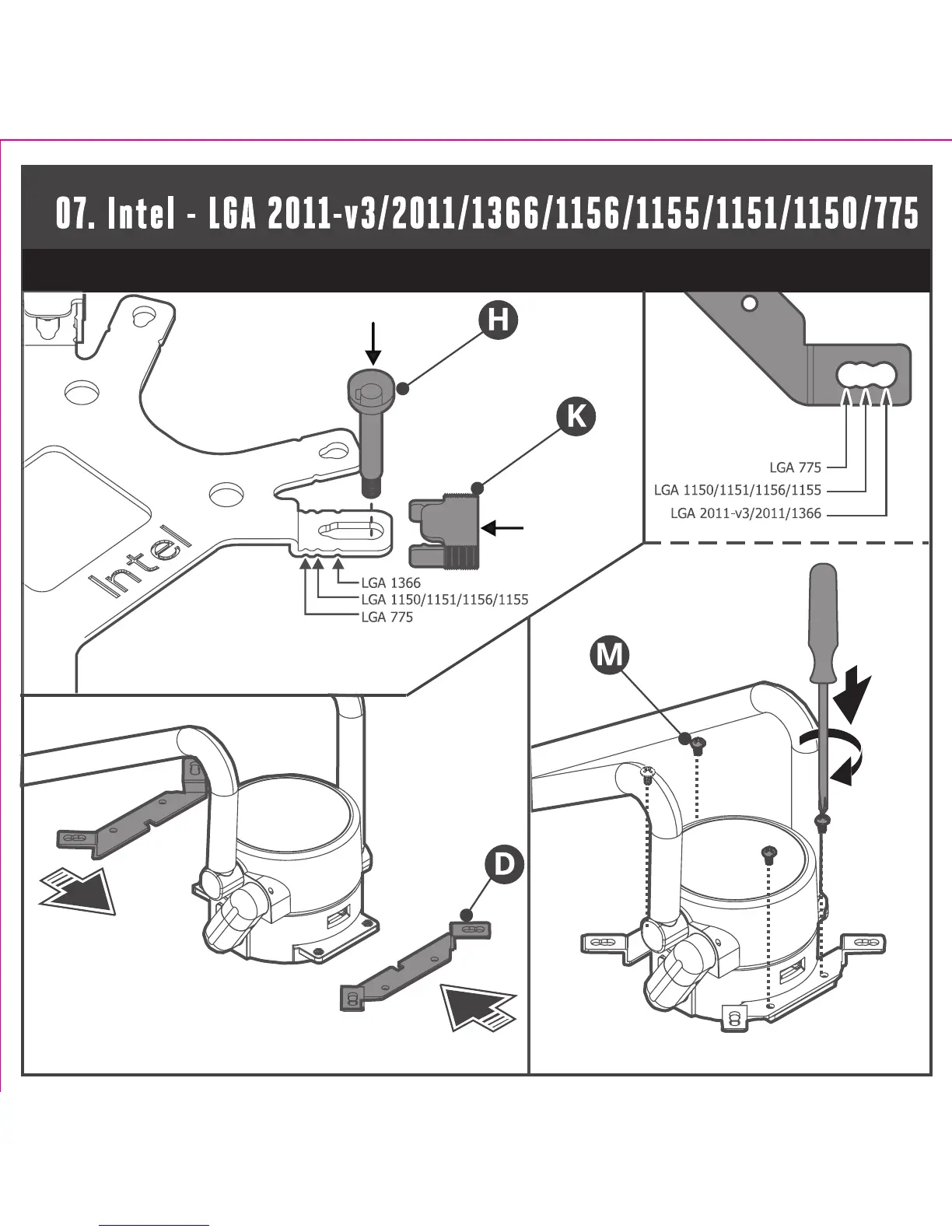 07. Intel - LGA 2011-v3/2011/1366/1156/1155/1151/1150/775

H

K

Intel

LGA 1366
LGA 1150/1151/1156/1155
LGA 775

LGA 775
LGA 1150/1151/1156/1155
LGA 2011-v3/2011/1366

M

D