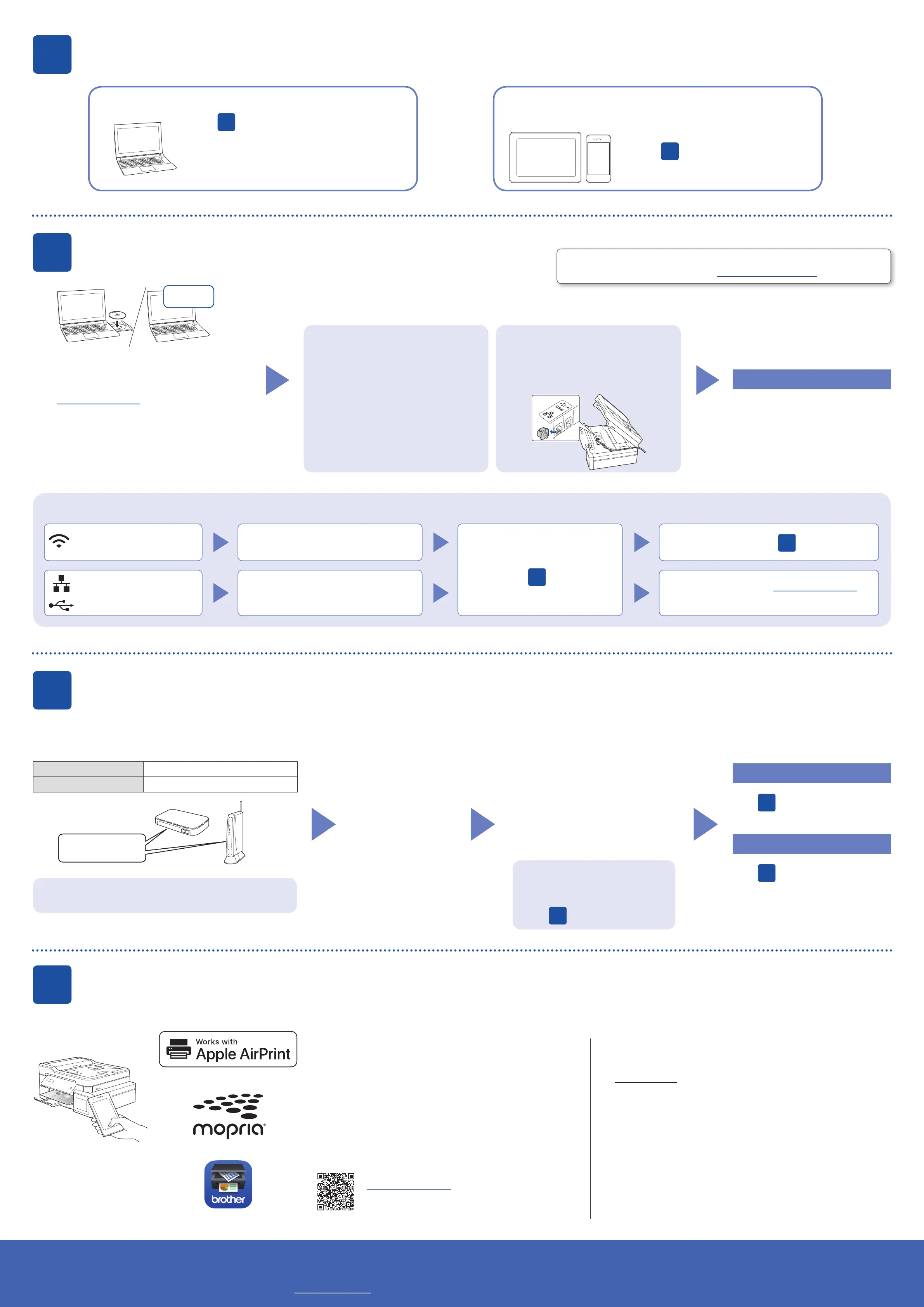 Works with
Apple AirPrint

mopria

brother