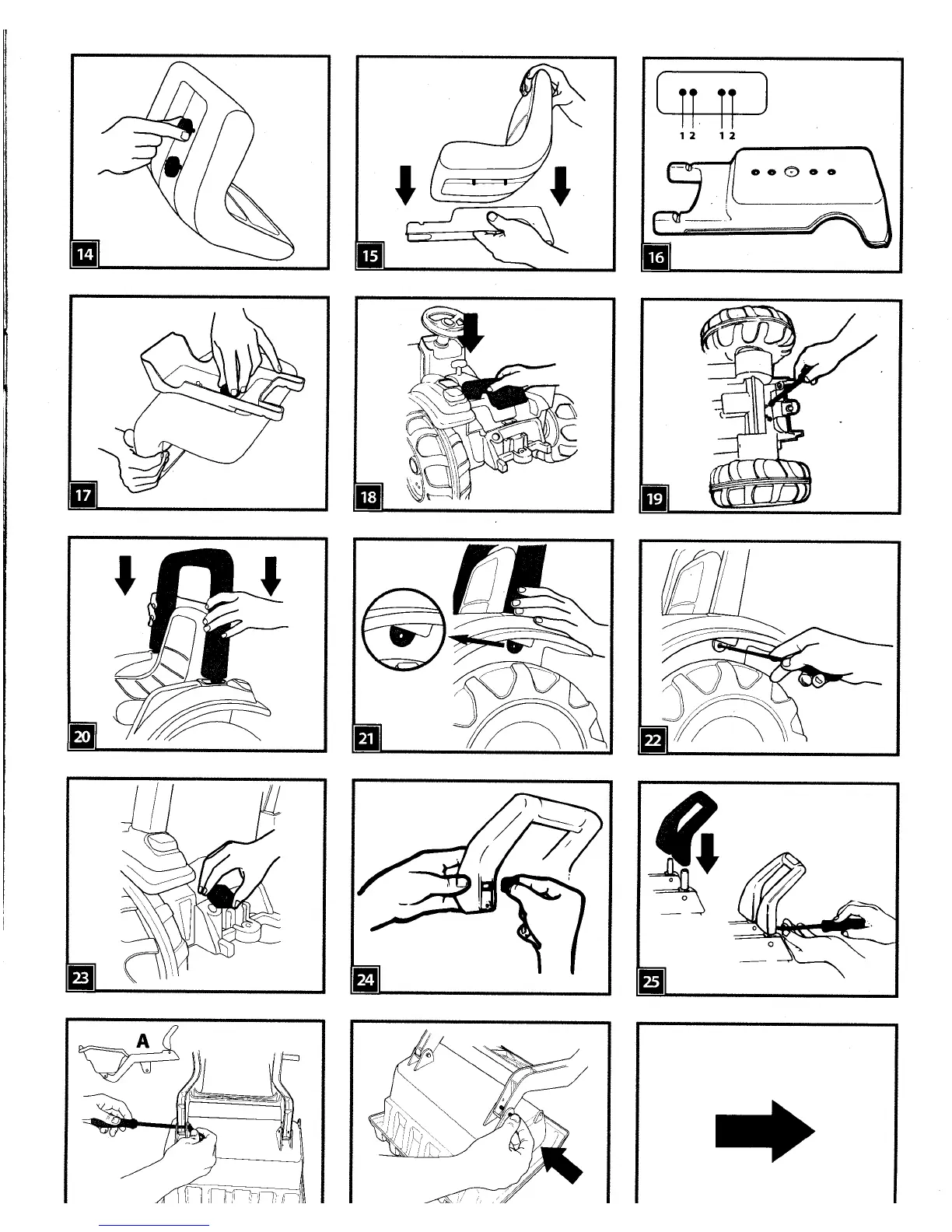 14

15

1 2 1 2

16

17

18

19

20

21

22

23

24

25

A