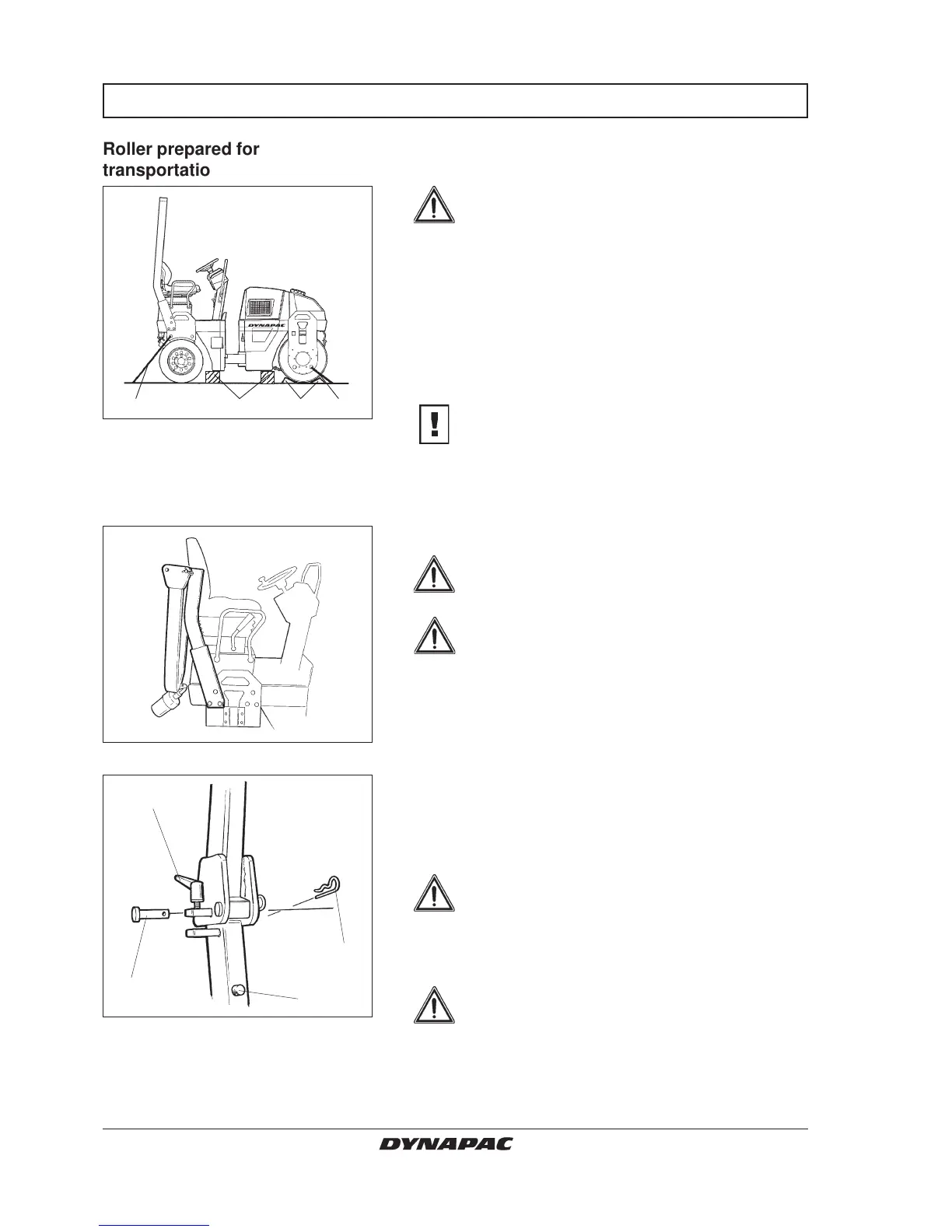 Roller prepared for transportatio

DYNAPAC

DYNAPAC