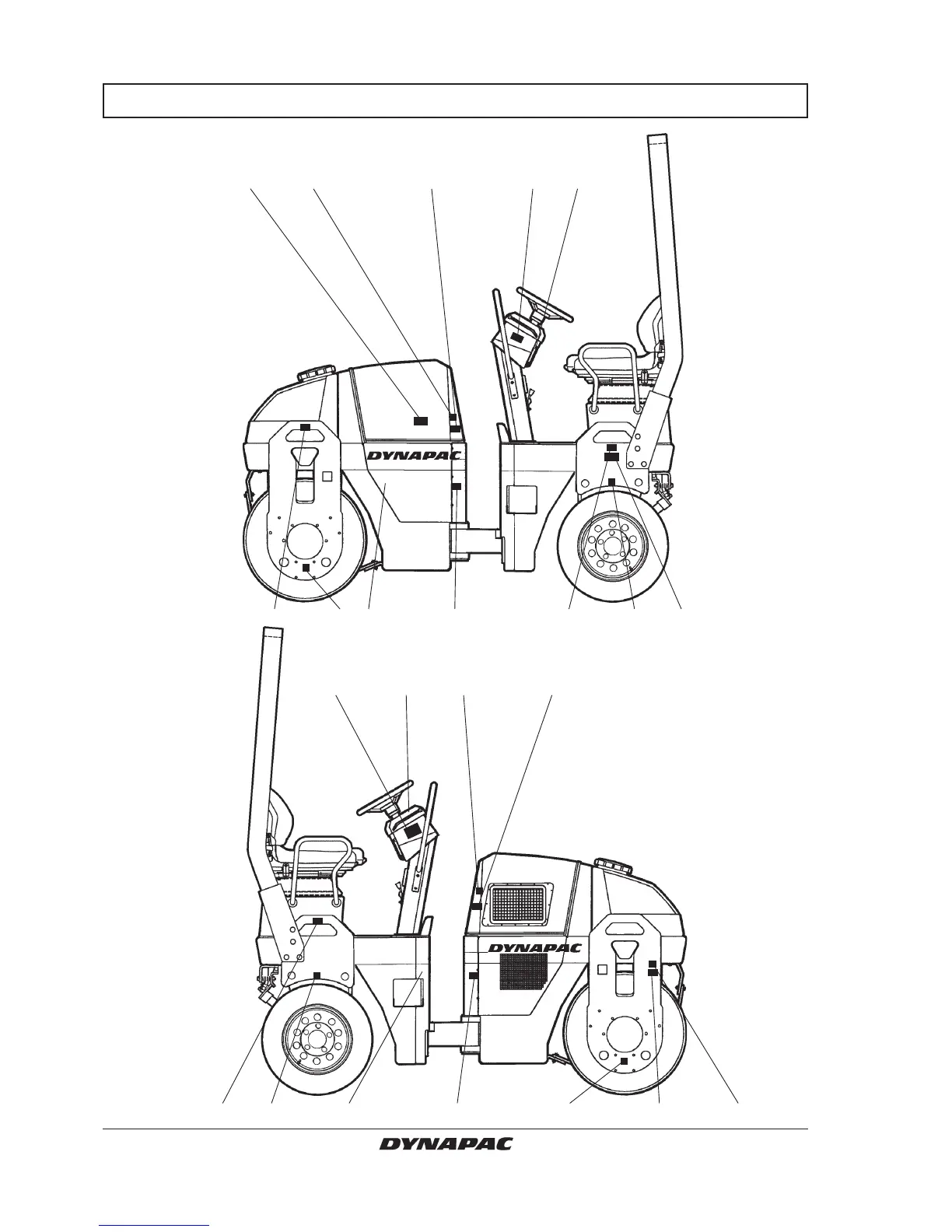 DYNAPAC

DYNAPAC

DYNAPAC