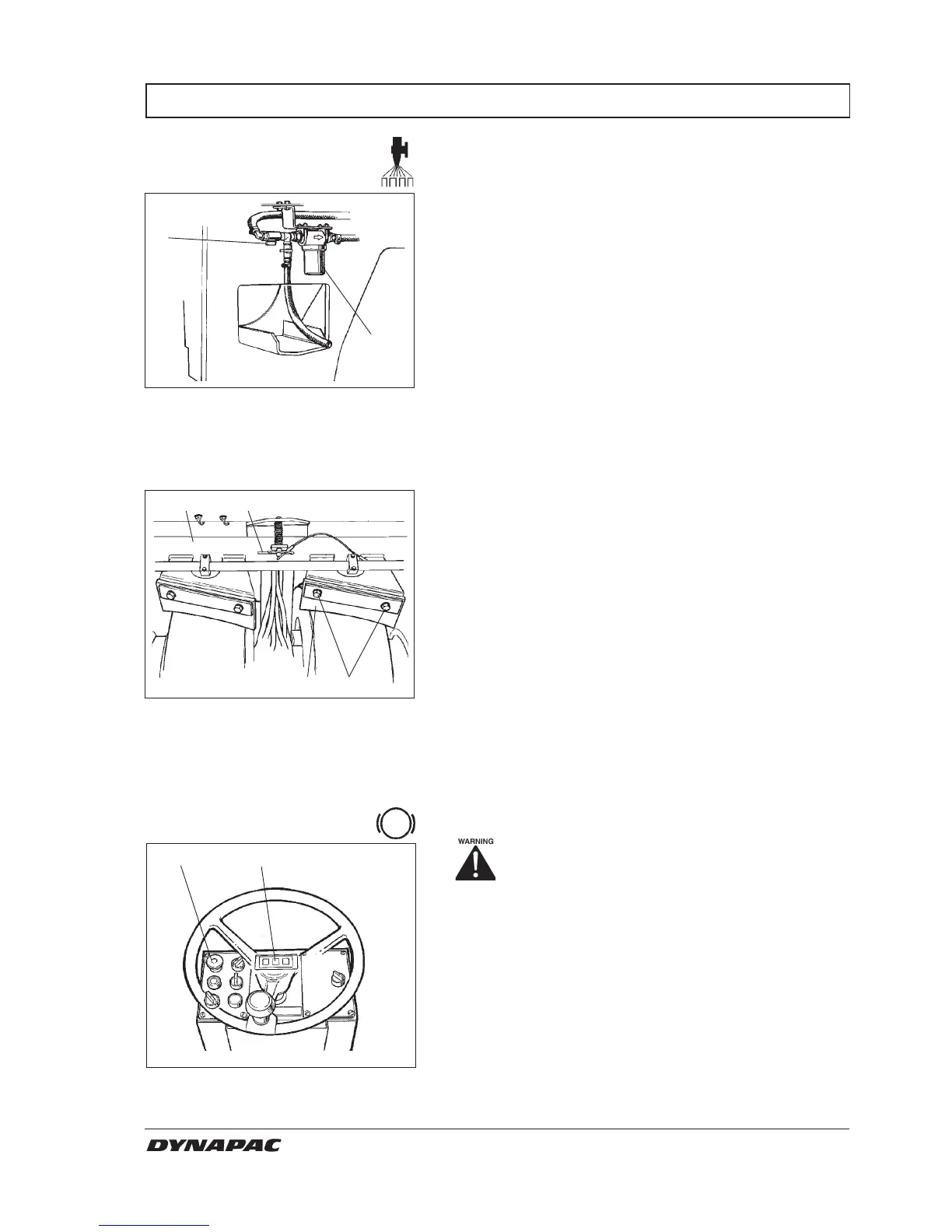 WARNING

DYNAPAC