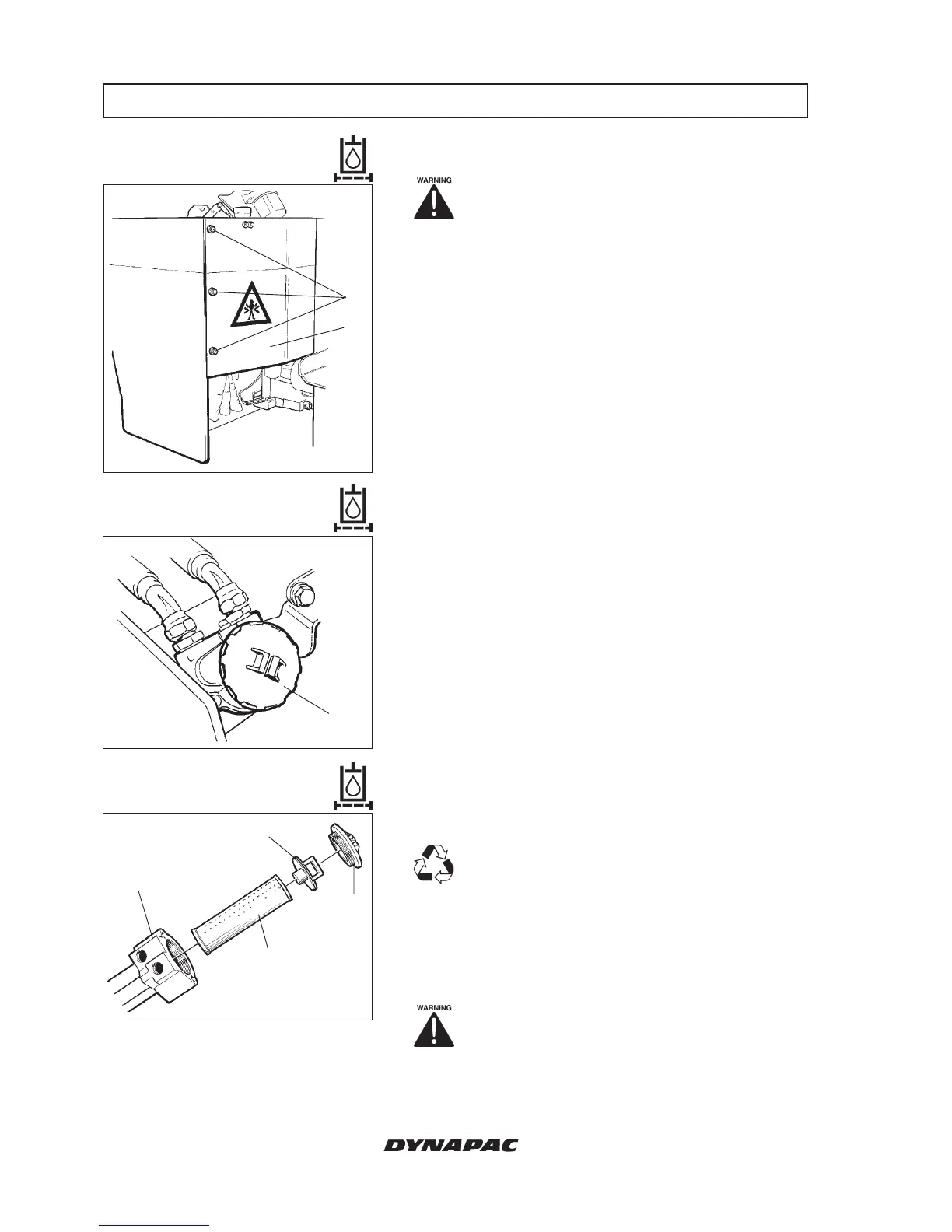 WARNING

WARNING

DYNAPAC