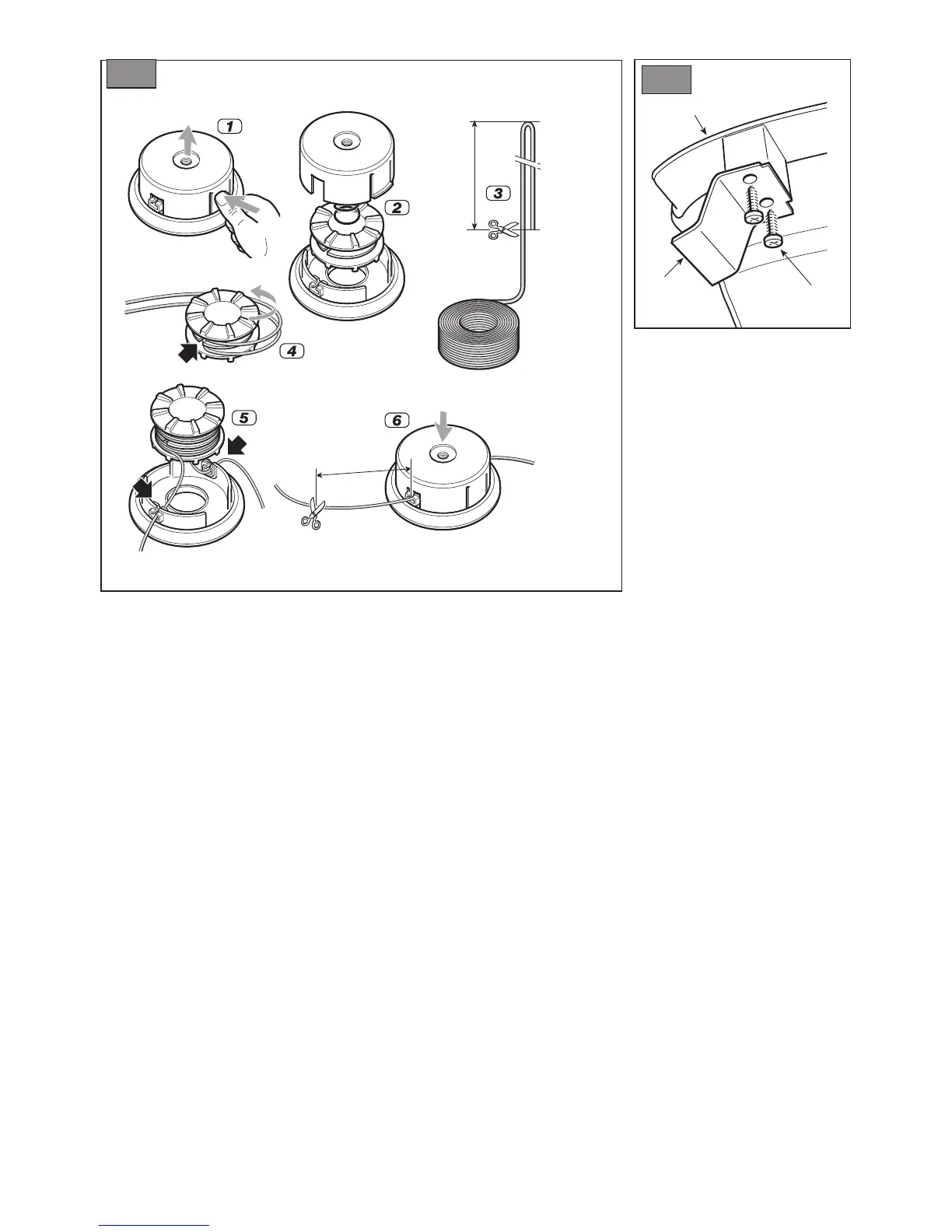 1

2

3

4

5

6