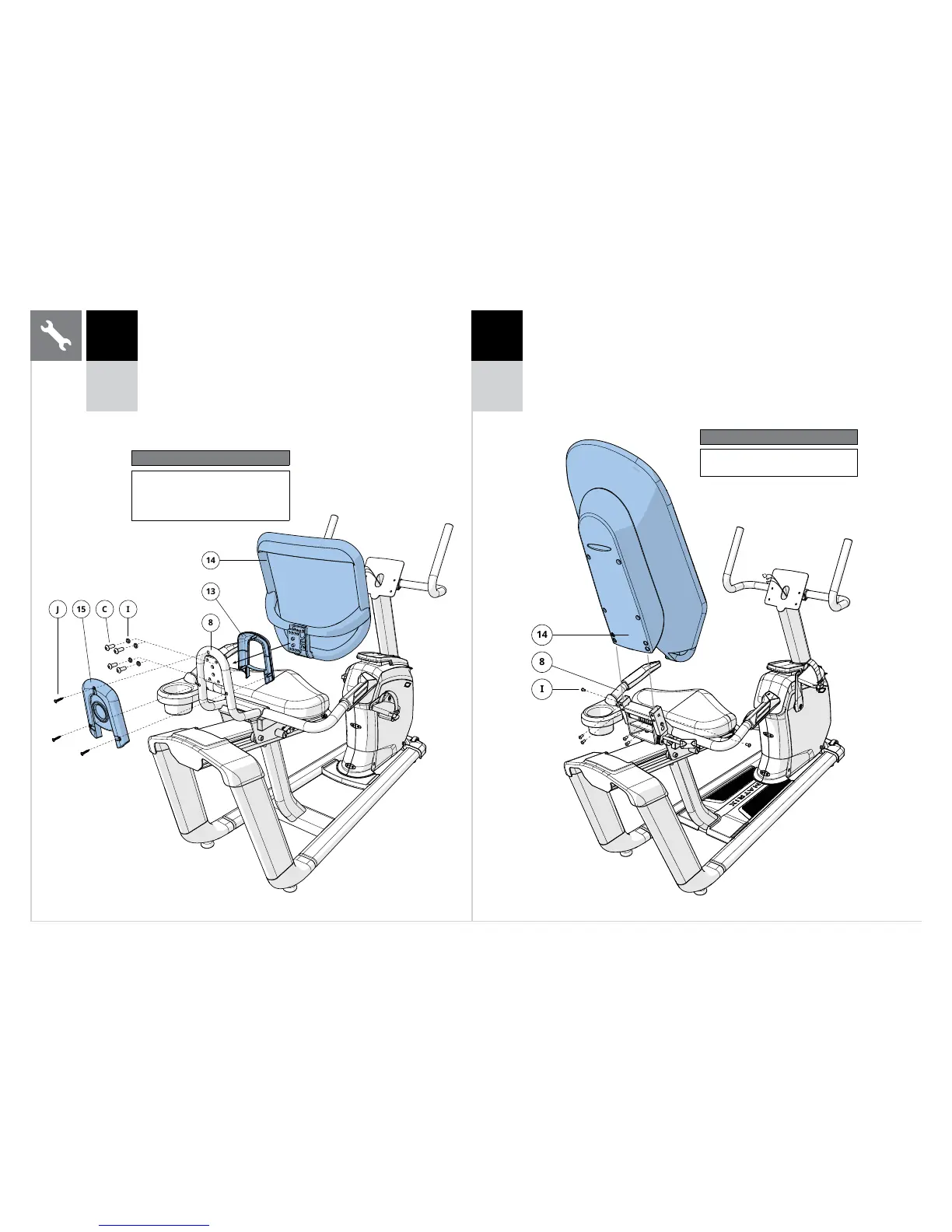 14

13

J 15 C I

8

14

8

I

MATRIX