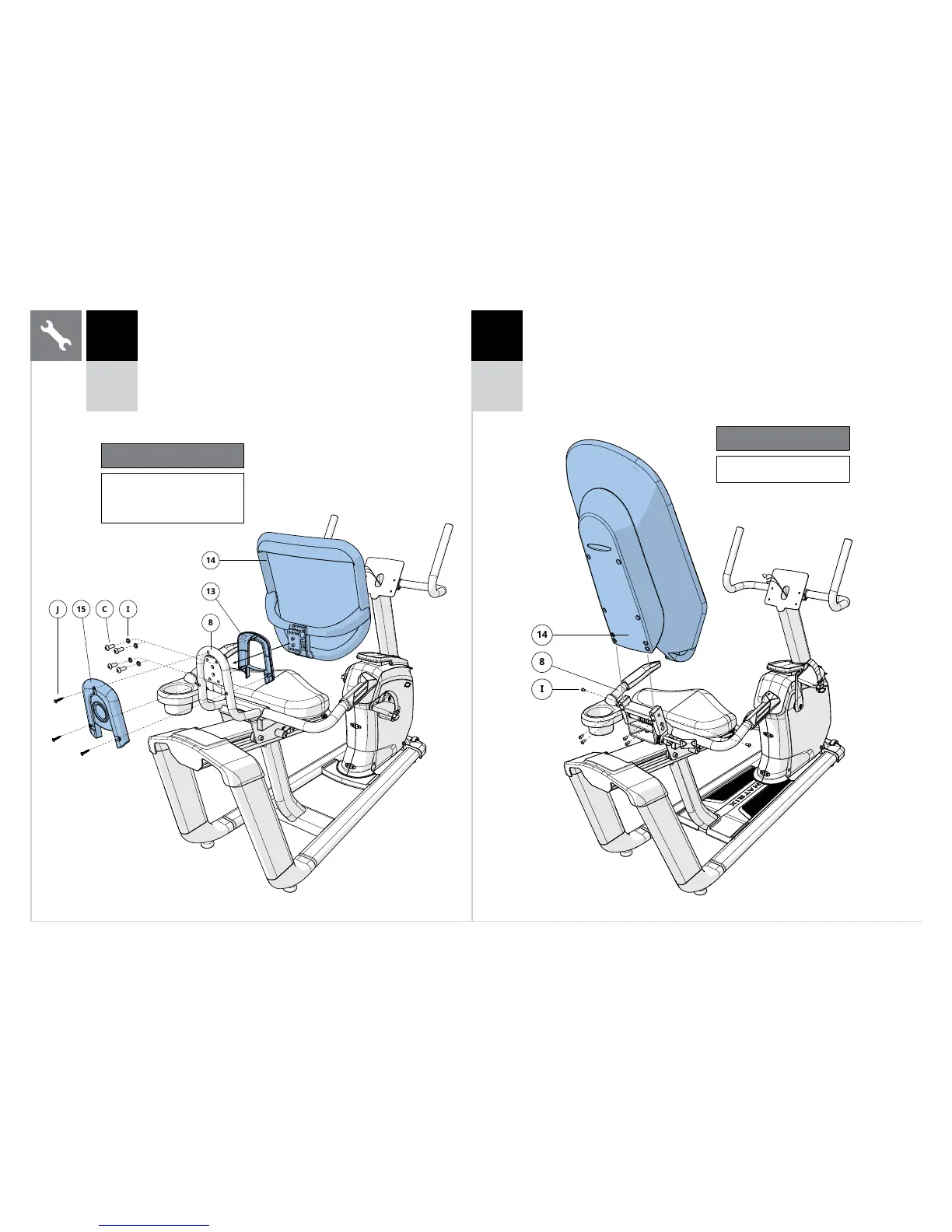 14

13

J 15 C I

8

14

8

I

MATRIX