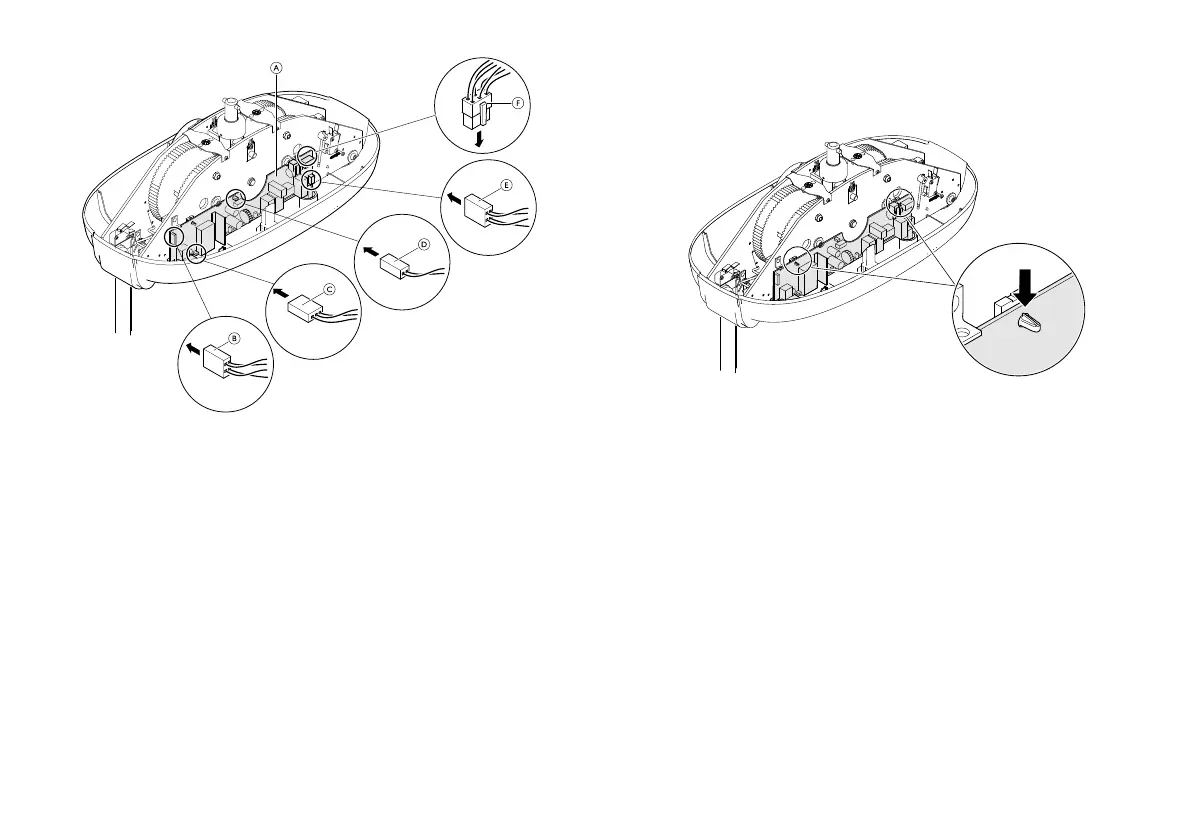 A
F
E
D
C
B