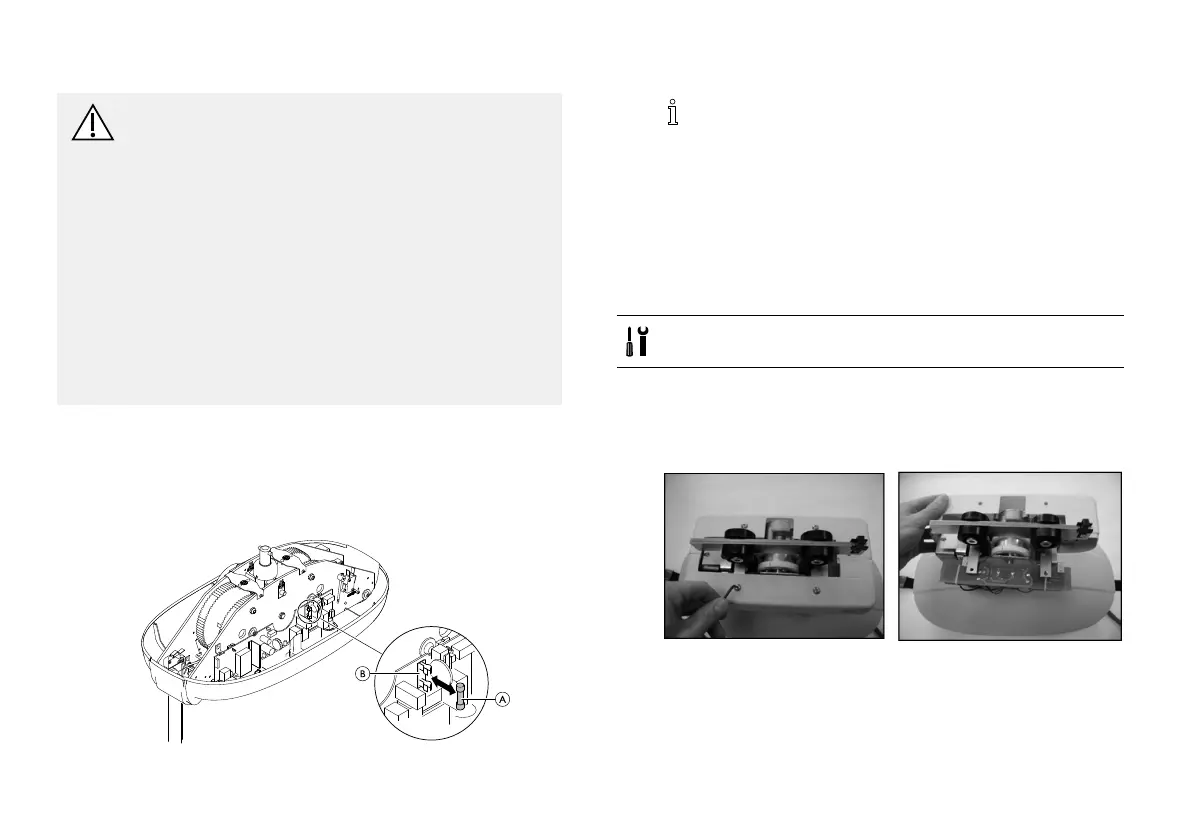 B

A