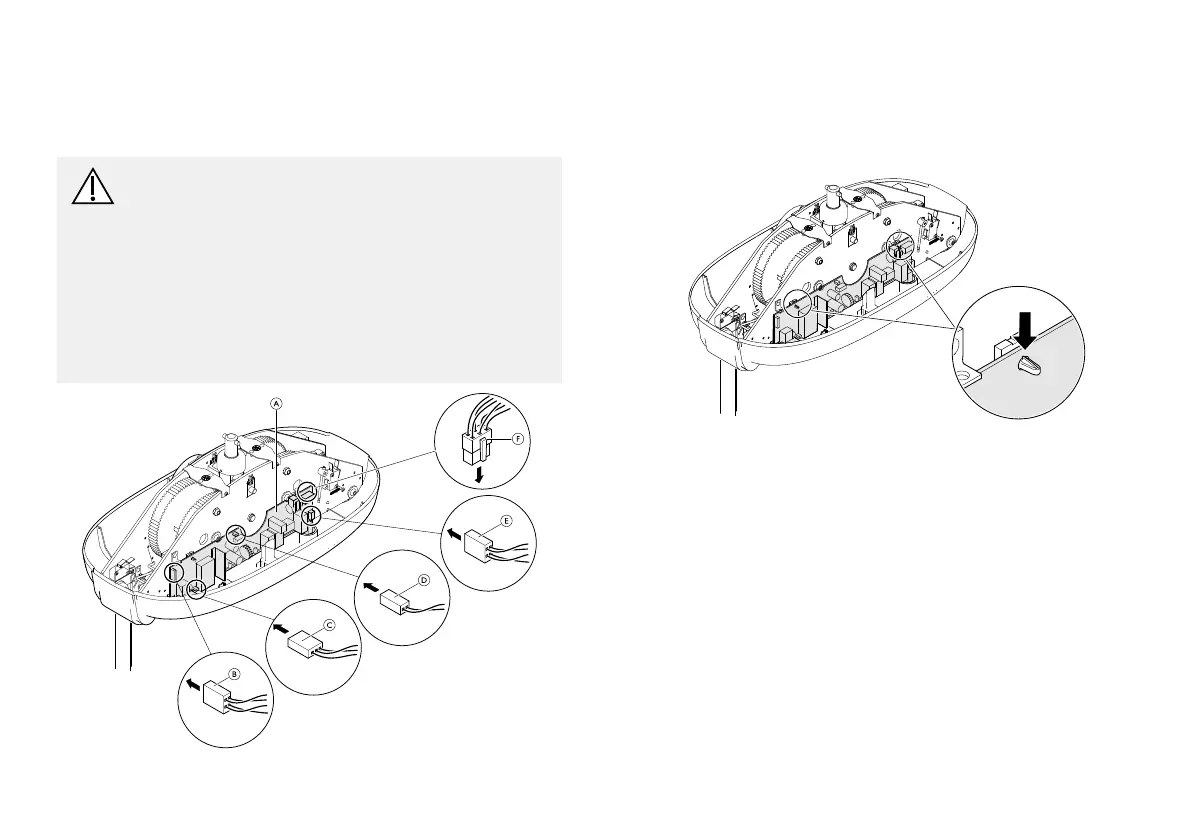 A

F

E

D

C

B