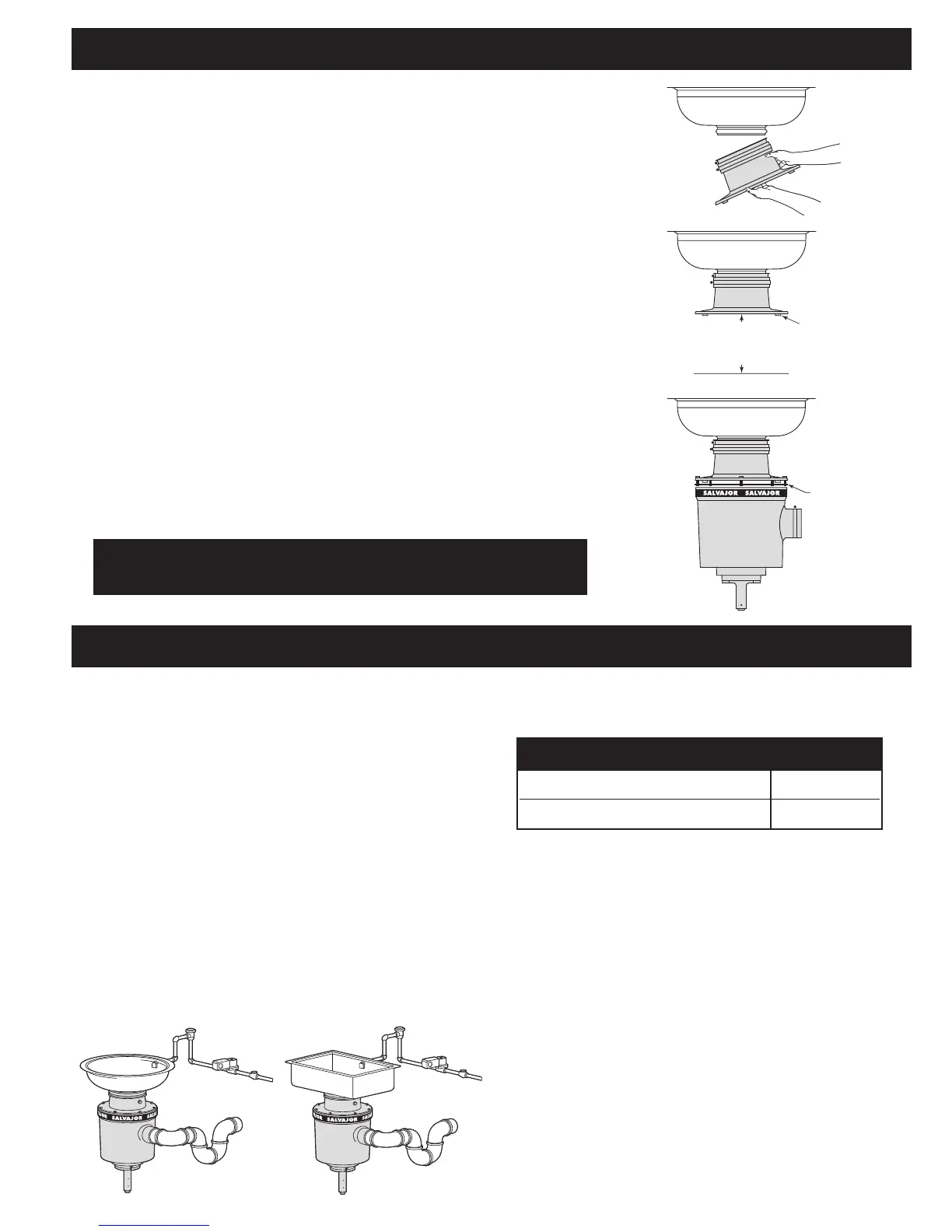 SALVAJOR SALVAJOR

SALVAJOR

SALVAJOR