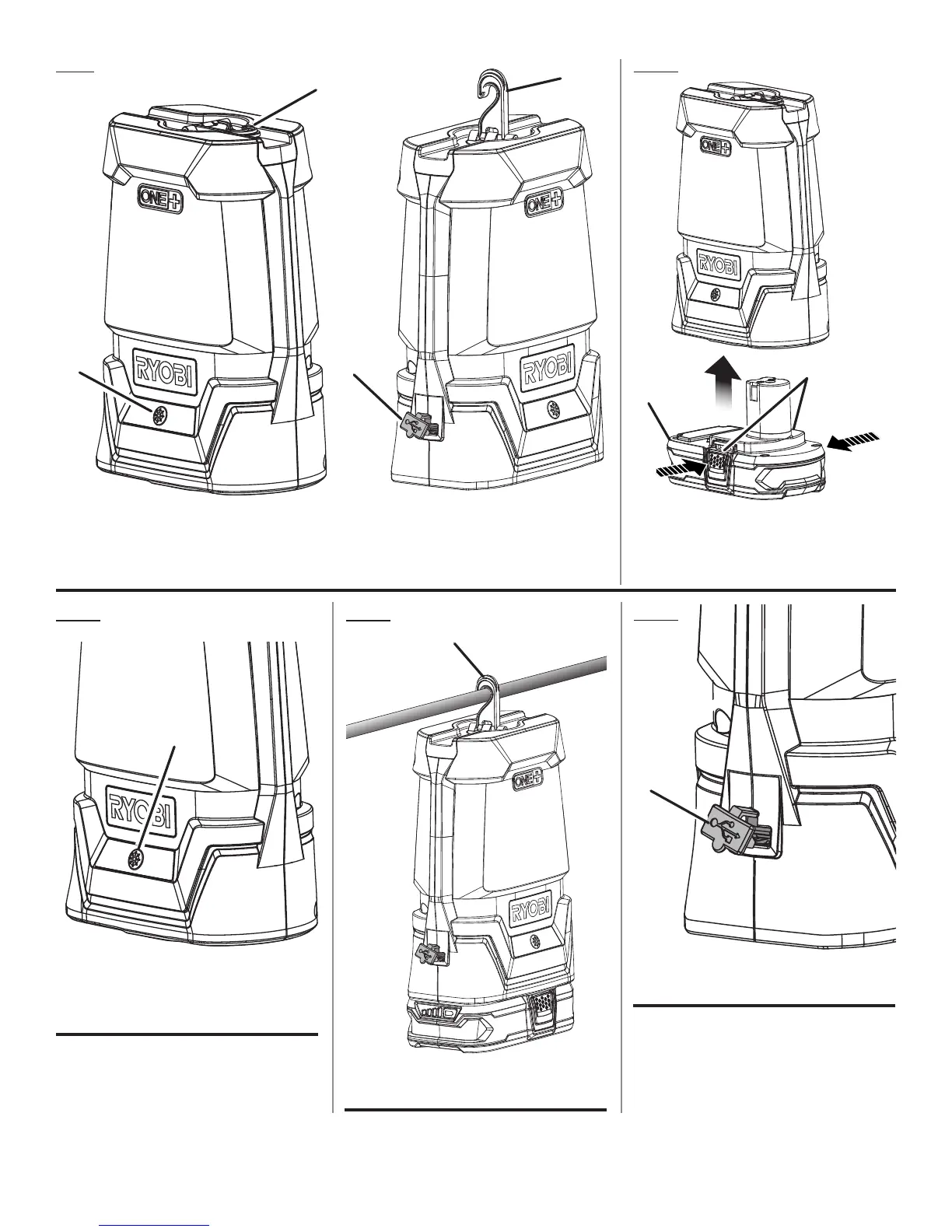 ONE+

RYOBI

ONE+

RYOBI

ONE+

RYOBI

RYOBI

ONE+

RYOBI