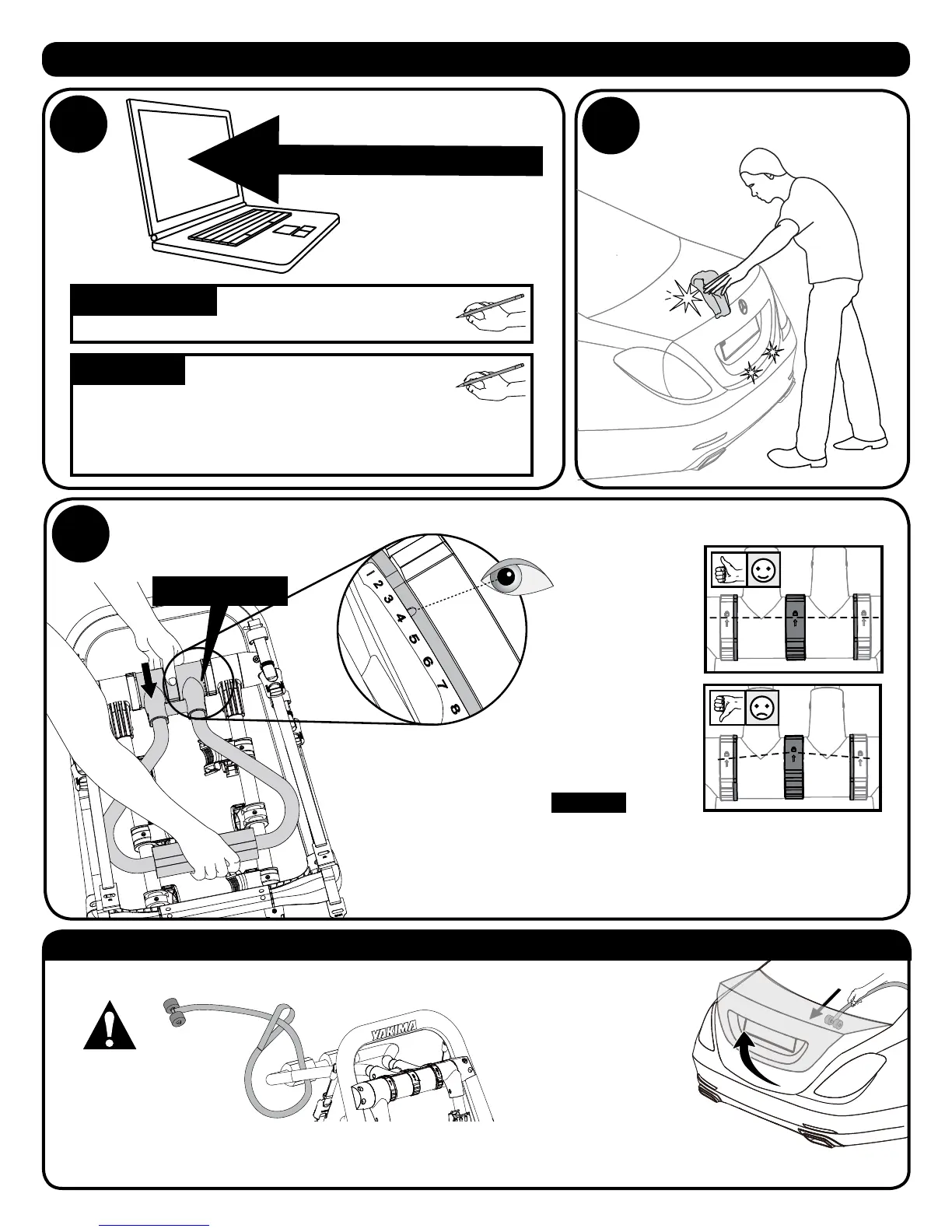 1
2
3
4
5
6
7
8

YAKIMA