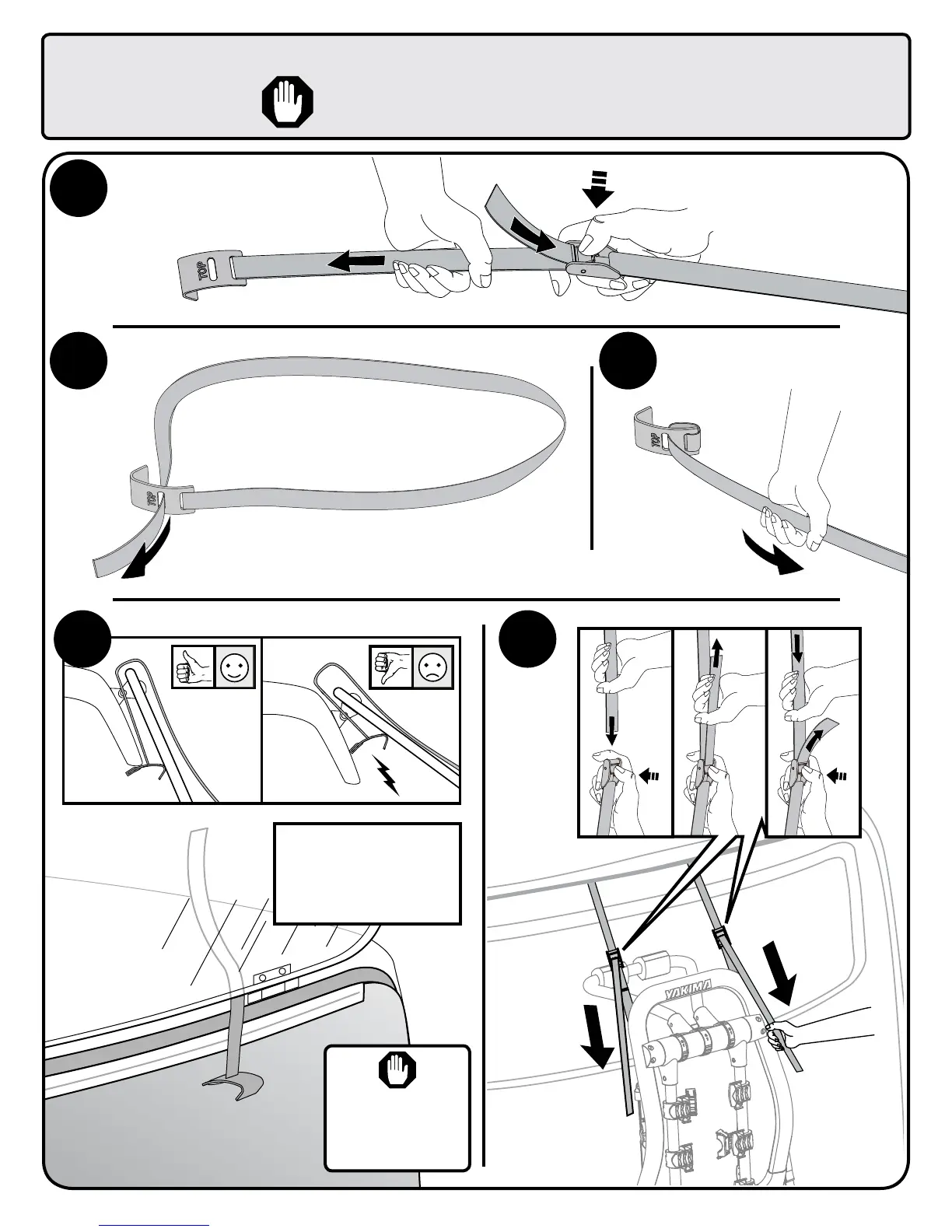 TOP

TOP

TOP

YAKIMA