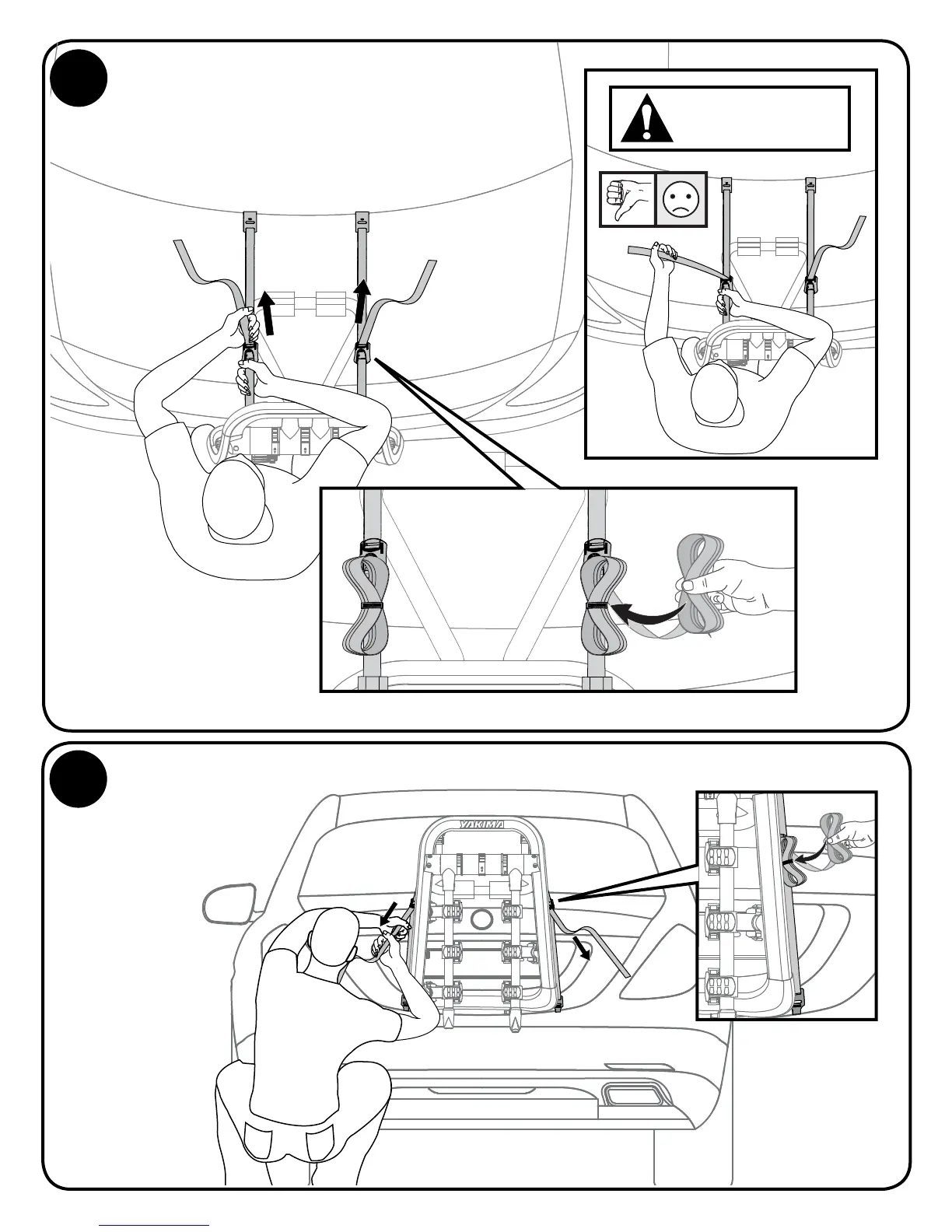 YAKIMA