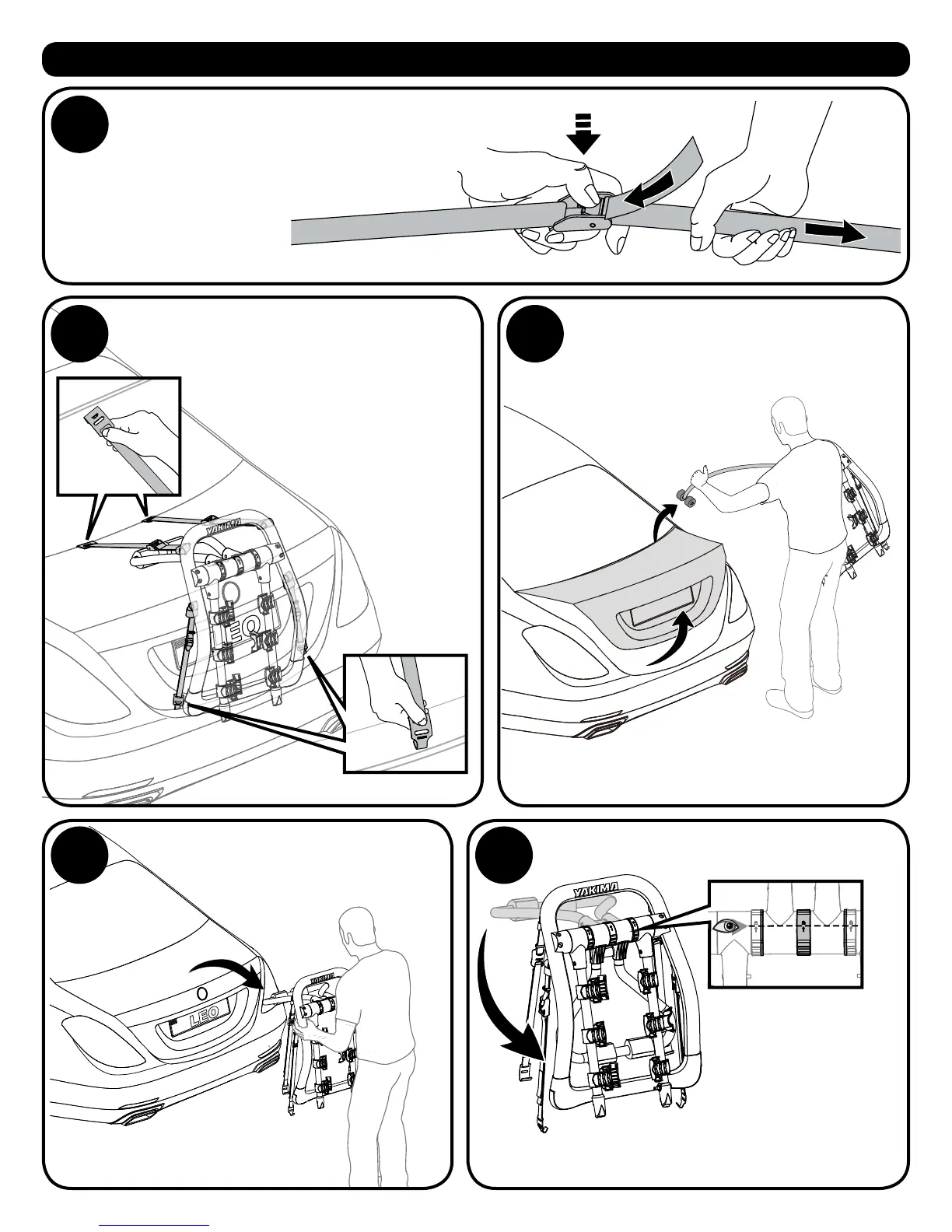 YAKIMA

LEO

LEO

YAKIMA

YAKIMA